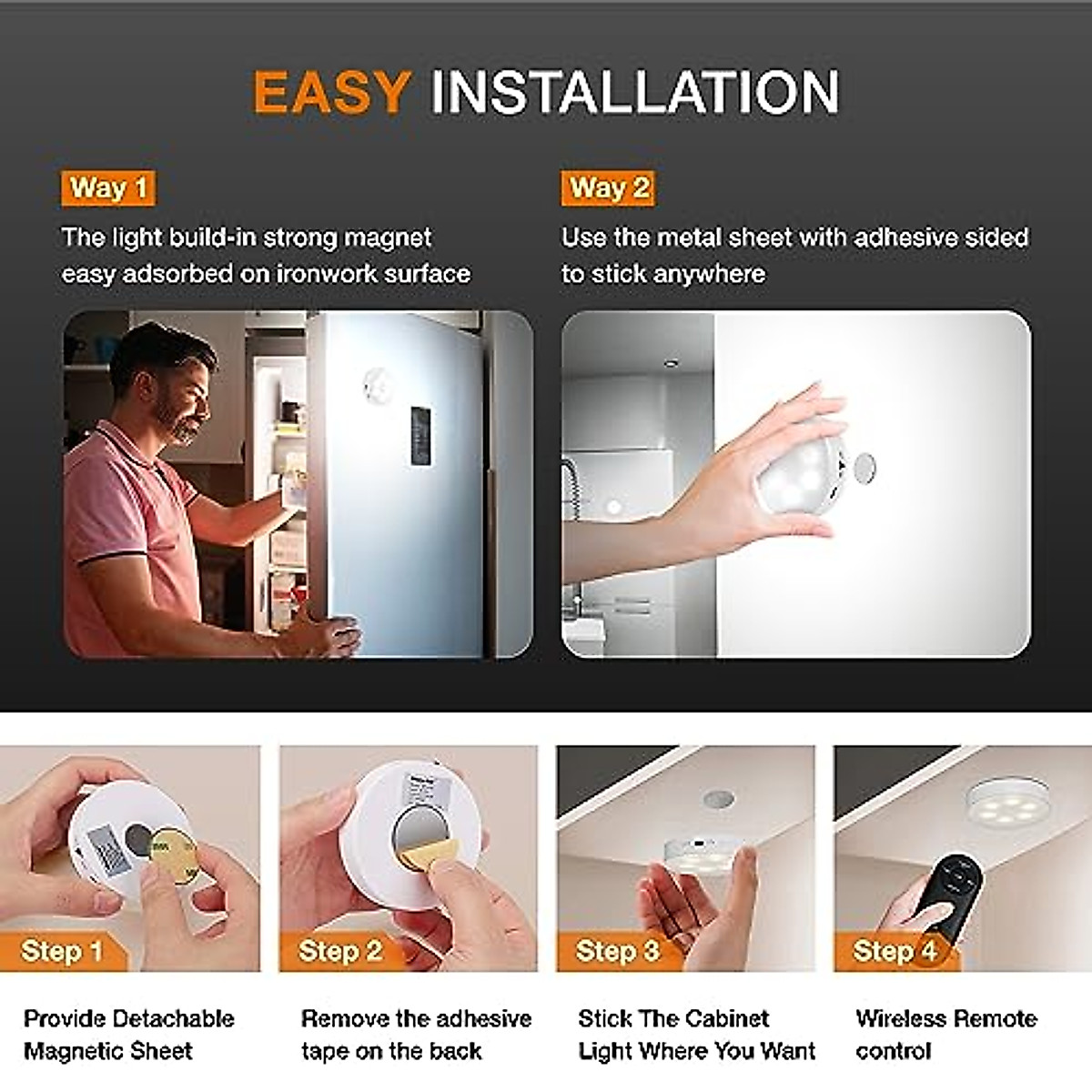 EASY INSTALLATION

Way 1

The light build-in strong magnet easy adsorbed on ironwork surface

Way 2

Use the metal sheet with adhesive sided to stick anywhere

Step 1

Provide Detachable Magnetic Sheet

Step 2

Remove the adhesive tape on the back

Step 3

Stick The Cabinet Light Where You Want

Step 4

Wireless Remote control