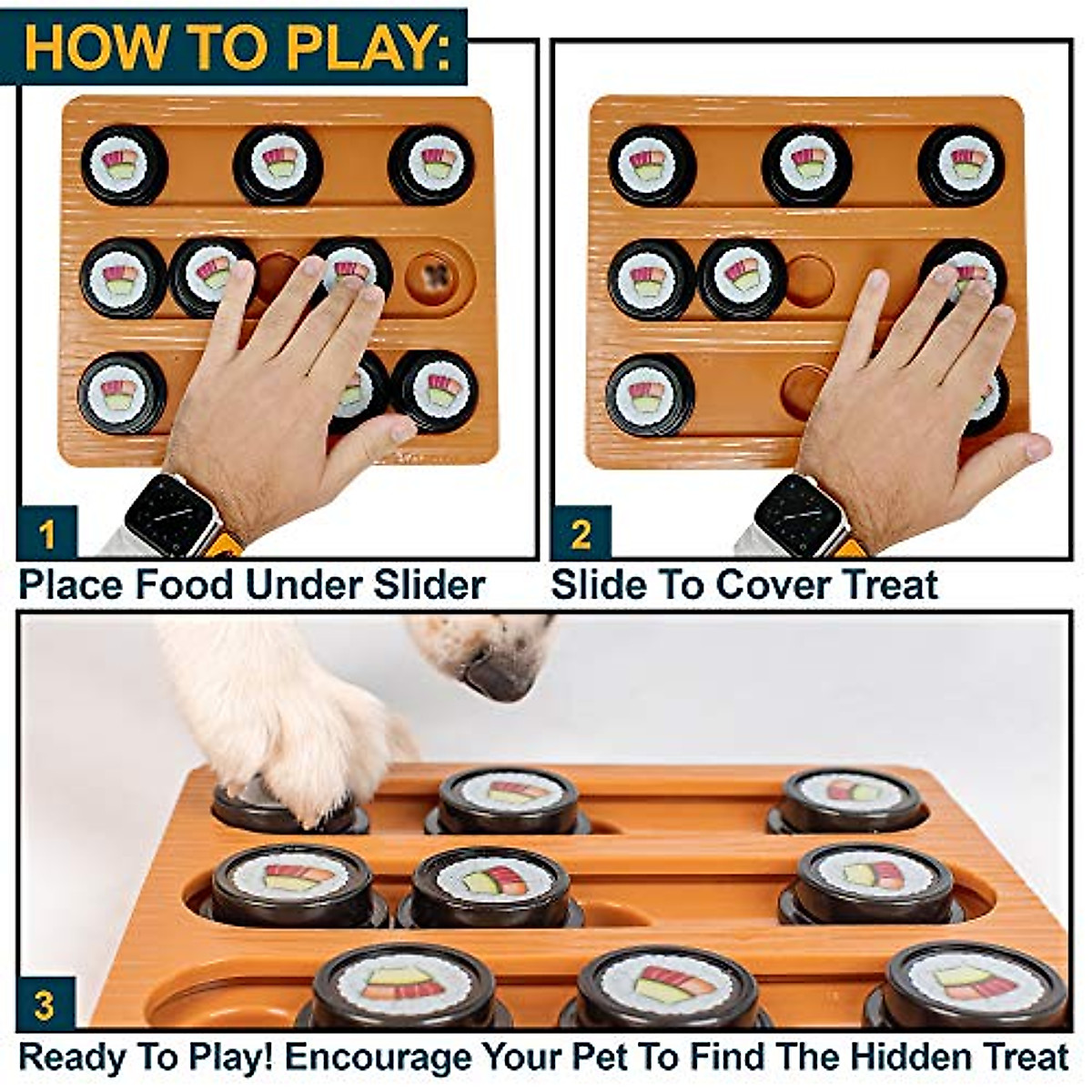 HOW TO PLAY:

1

Place Food Under Slider

2

Slide To Cover Treat

3

Ready To Play! Encourage Your Pet To Find The Hidden Treat