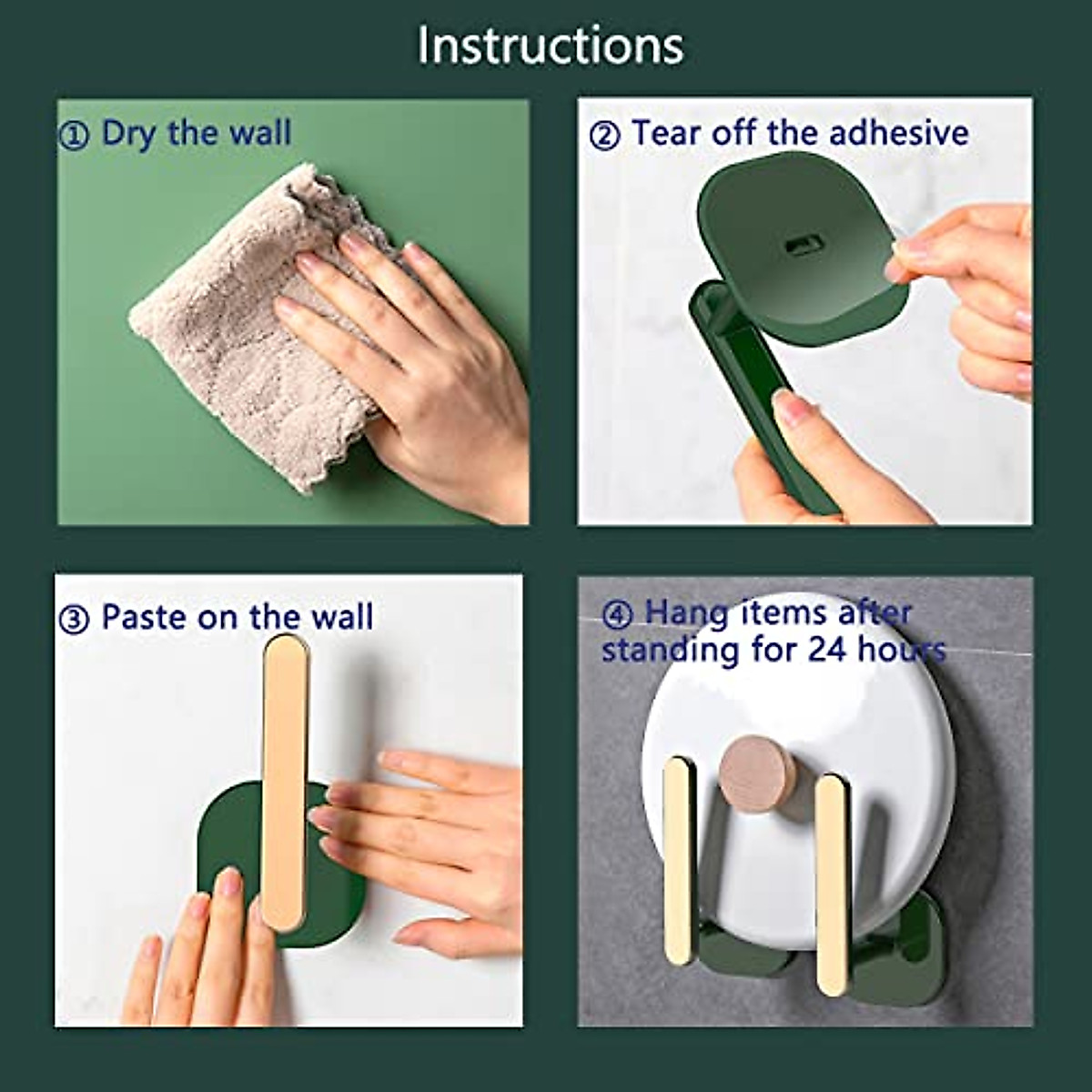 Instructions

① Dry the wall

② Tear off the adhesive

③ Paste on the wall

④ Hang items after standing for 24 hours