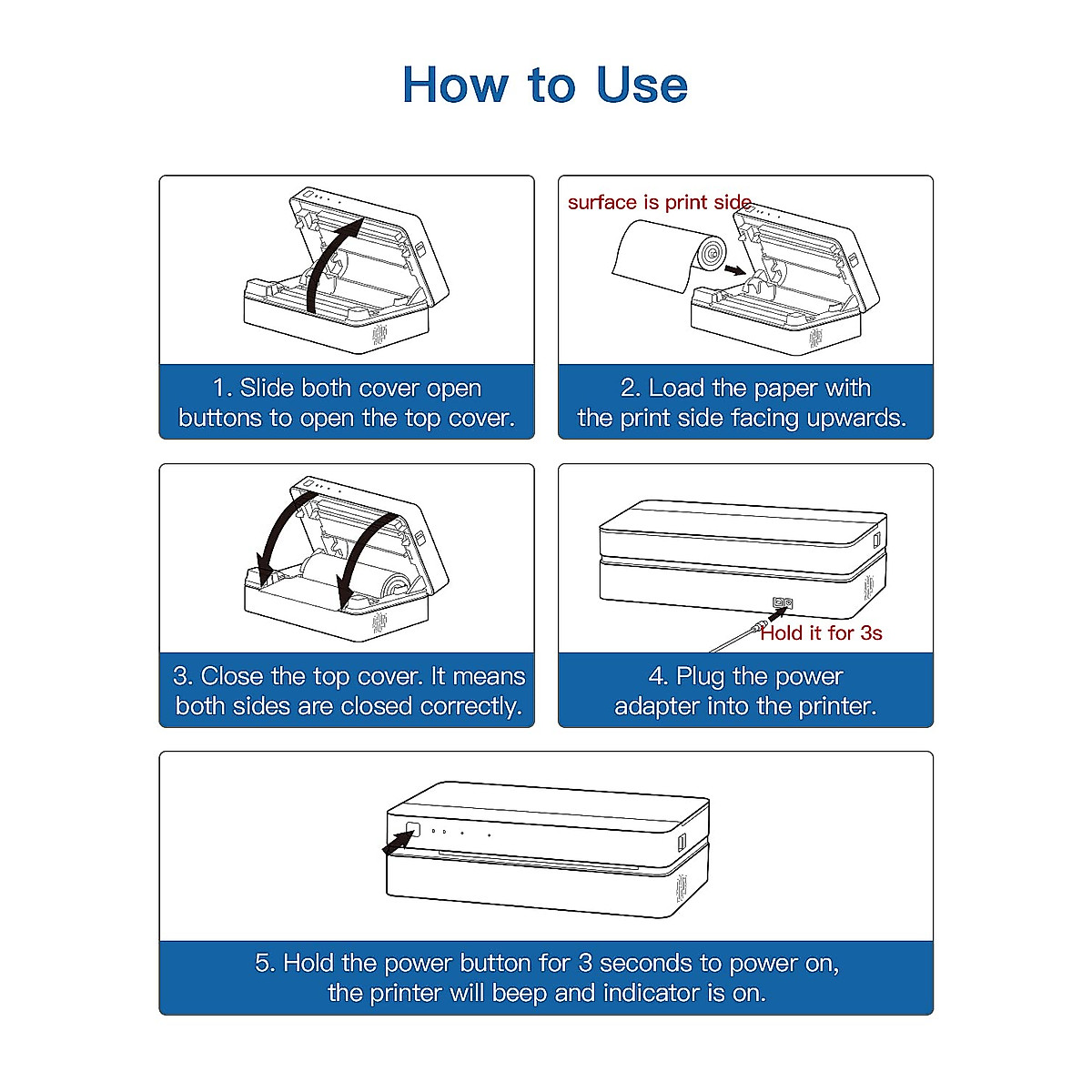 How to Use

1. Slide both cover open buttons to open the top cover.

surface is print side

2. Load the paper with the print side facing upwards.

3. Close the top cover. It means both sides are closed correctly.

Hold it for 3s

4. Plug the power adapter into the printer.

5. Hold the power button for 3 seconds to power on, the printer will beep and indicator is on.