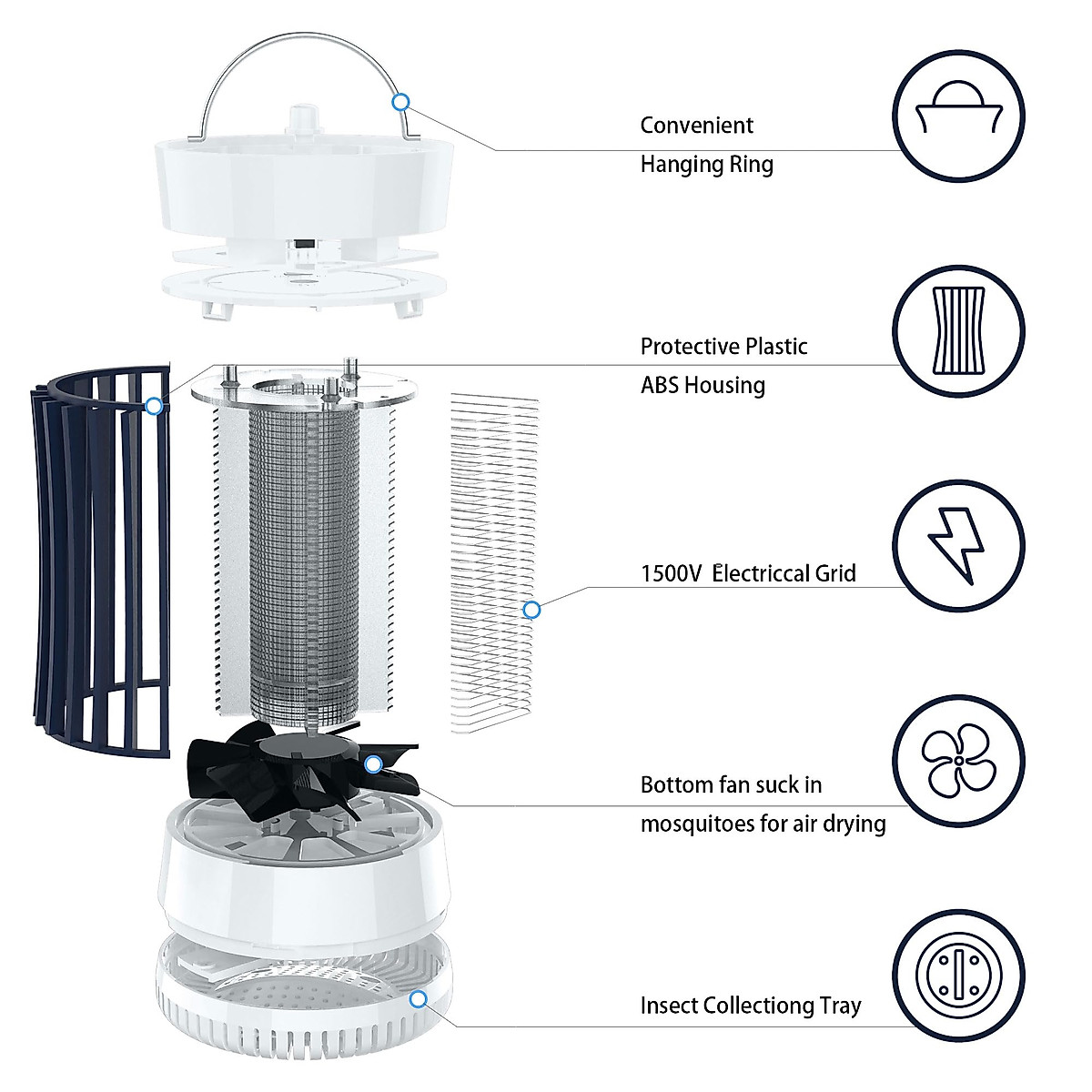 Convenient
Hanging Ring

Protective Plastic
ABS Housing

1500V Electriccal Grid

Bottom fan suck in
mosquitoes for air drying

Insect Collectiong Tray