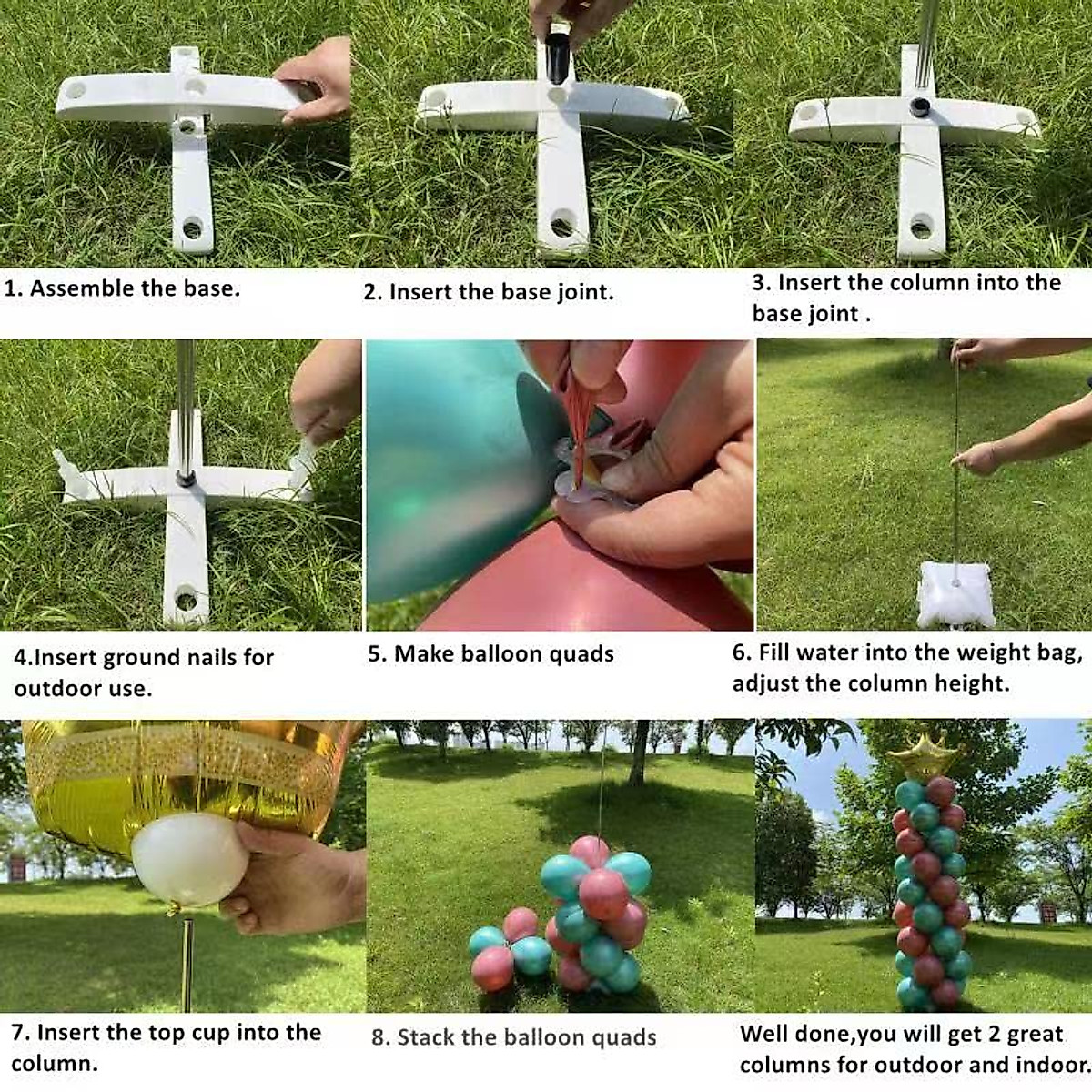 1. Assemble the base.

2. Insert the base joint.

3. Insert the column into the base joint .

4.Insert ground nails for outdoor use.

5. Make balloon quads

6. Fill water into the weight bag, adjust the column height.

7. Insert the top cup into the column.

8. Stack the balloon quads

Well done,you will get 2 great columns for outdoor and indoor.