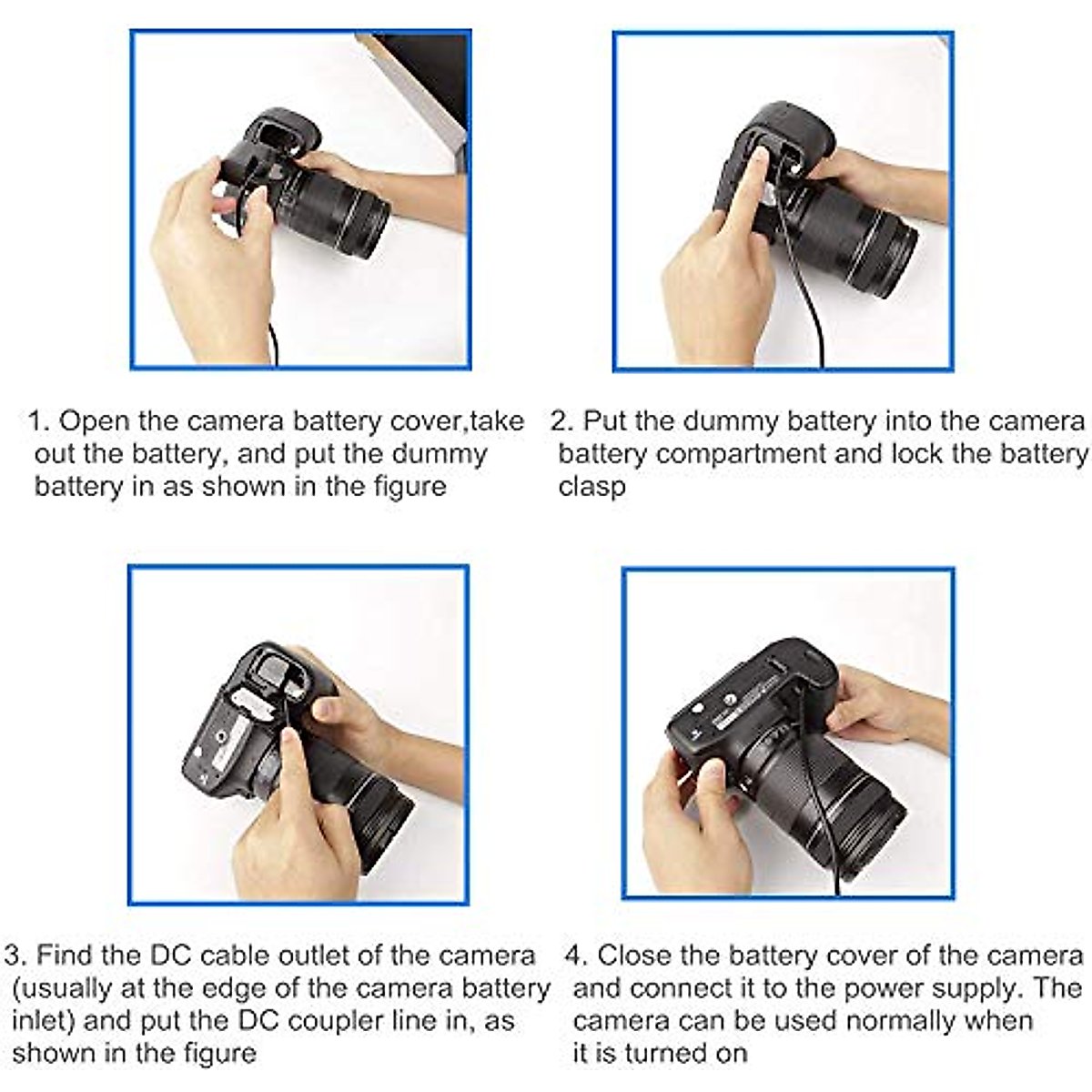 1. Open the camera battery cover,take out the battery, and put the dummy battery in as shown in the figure

2. Put the dummy battery into the camera battery compartment and lock the battery clasp

3. Find the DC cable outlet of the camera (usually at the edge of the camera battery inlet) and put the DC coupler line in, as shown in the figure

4. Close the battery cover of the camera and connect it to the power supply. The camera can be used normally when it is turned on