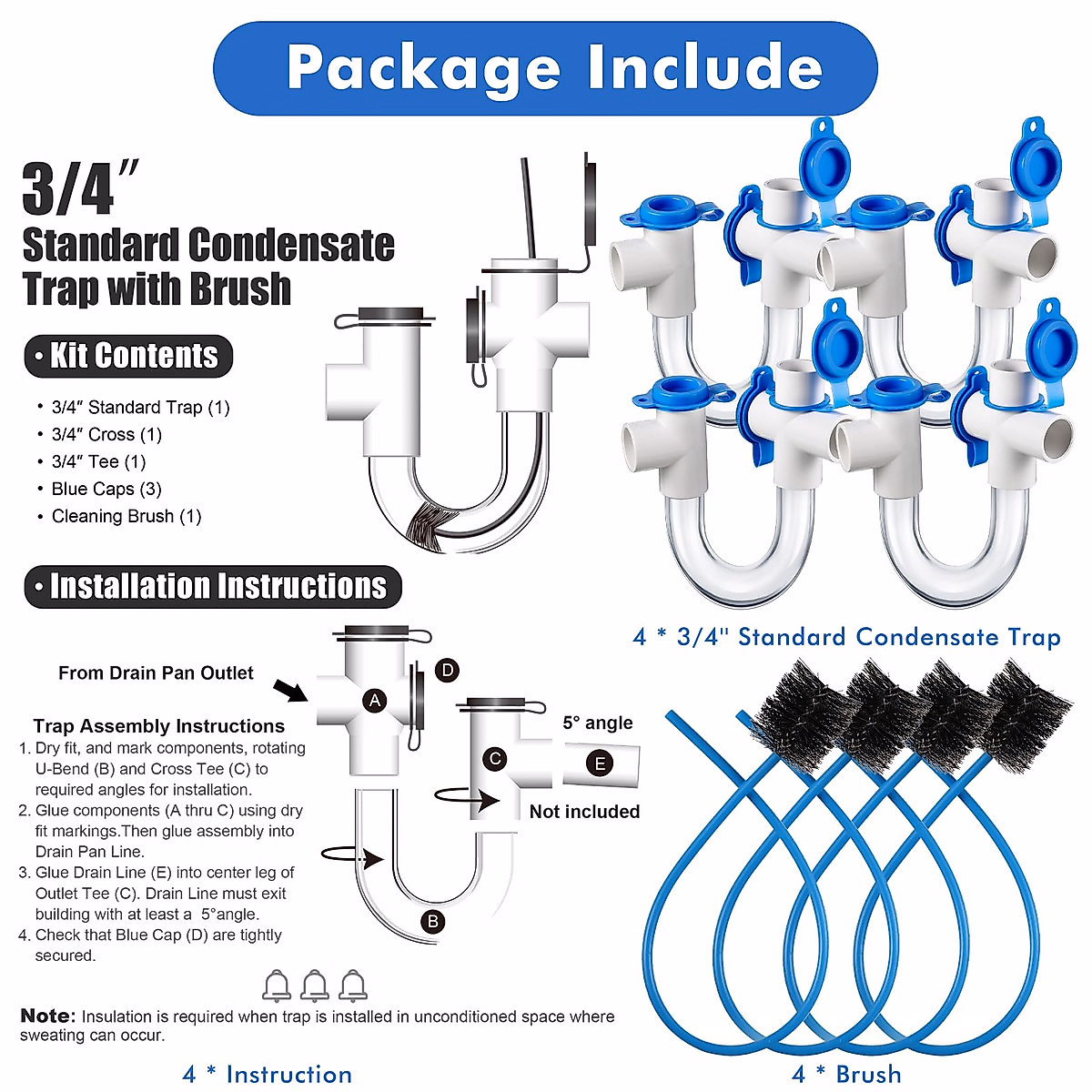 Package Include

3/4″
Standard Condensate Trap with Brush

• Kit Contents

• 3/4″ Standard Trap (1)
• 3/4″ Cross (1)
• 3/4″ Tee (1)
• Blue Caps (3)
• Cleaning Brush (1)

• Installation Instructions

From Drain Pan Outlet

A
D
C
5° angle
E
Not included
B

Trap Assembly Instructions
1. Dry fit, and mark components, rotating U-Bend (B) and Cross Tee (C) to required angles for installation.
2. Glue components (A thru C) using dry fit markings.Then glue assembly into Drain Pan Line.
3. Glue Drain Line (E) into center leg of Outlet Tee (C). Drain Line must exit building with at least a 5°angle.
4. Check that Blue Cap (D) are tightly secured.

Note: Insulation is required when trap is installed in unconditioned space where sweating can occur.

4 * Instruction

4 * 3/4" Standard Condensate Trap

4 * Brush