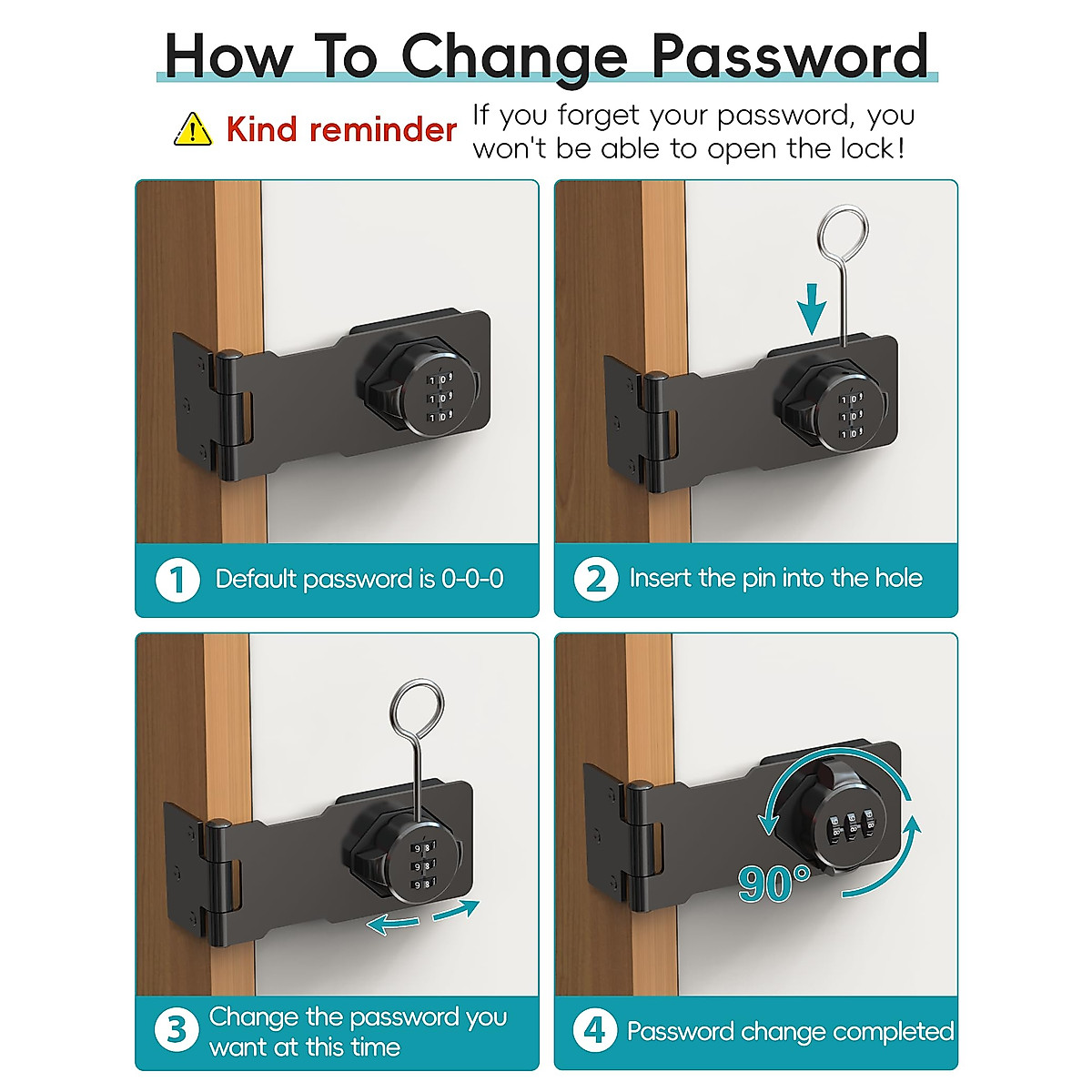 How To Change Password

Kind reminder If you forget your password, you won't be able to open the lock!

1 Default password is 0-0-0

2 Insert the pin into the hole

3 Change the password you want at this time

90°

4 Password change completed