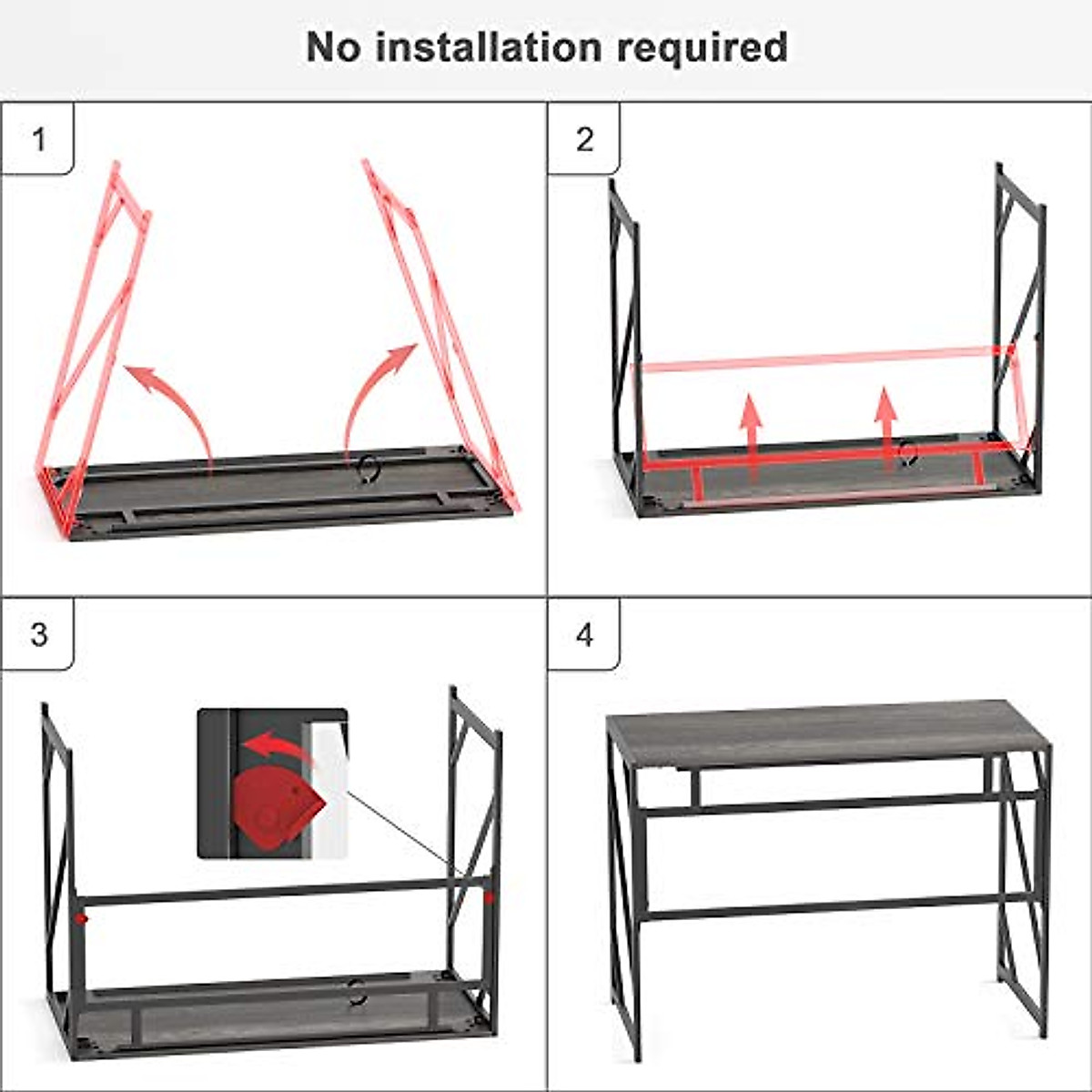 No installation required

1

2

3

4