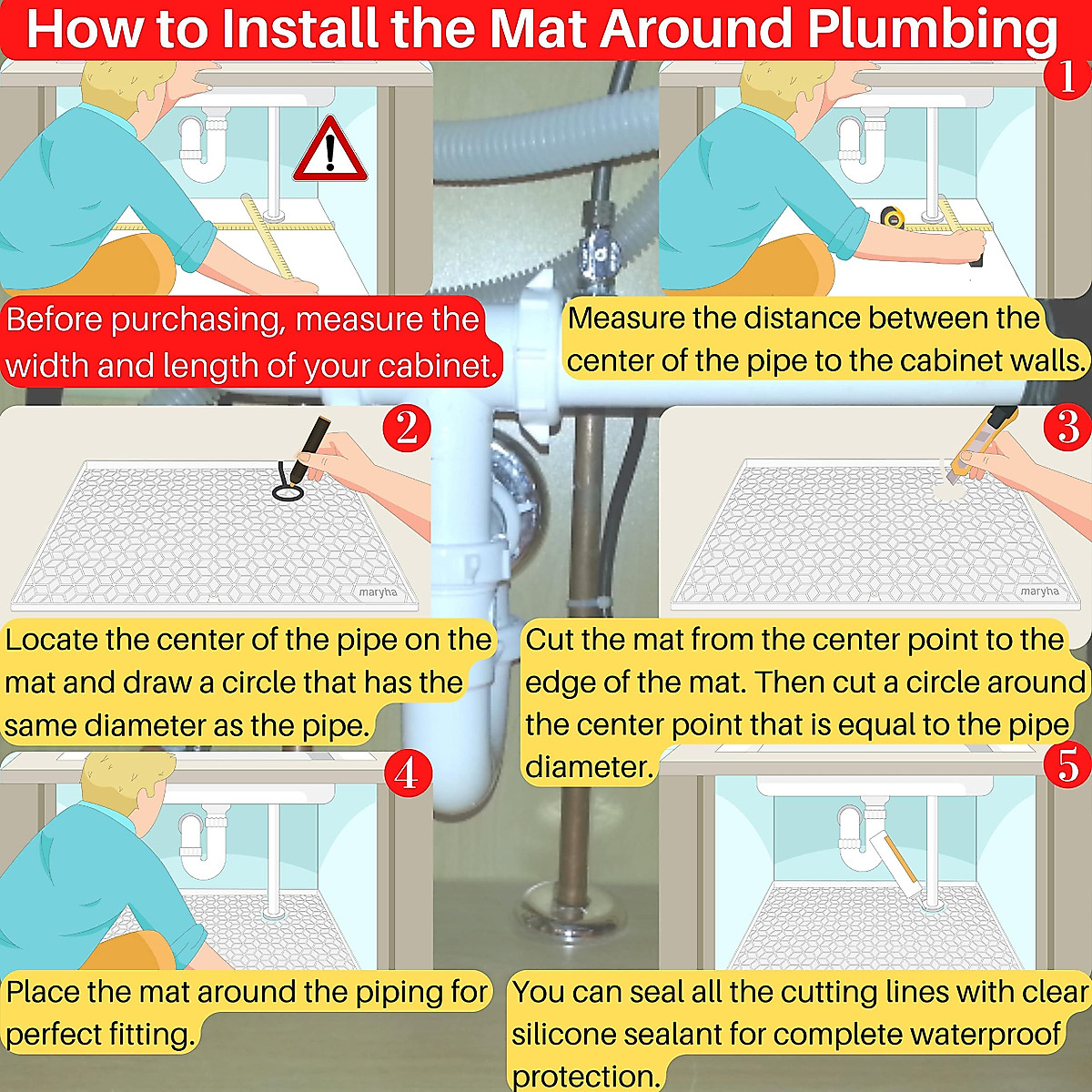 How to Install the Mat Around Plumbing

Before purchasing, measure the width and length of your cabinet.

1

Measure the distance between the center of the pipe to the cabinet walls.

2

maryha

Locate the center of the pipe on the mat and draw a circle that has the same diameter as the pipe.

3

maryha

Cut the mat from the center point to the edge of the mat. Then cut a circle around the center point that is equal to the pipe diameter.

4

Place the mat around the piping for perfect fitting.

5

You can seal all the cutting lines with clear silicone sealant for complete waterproof protection.