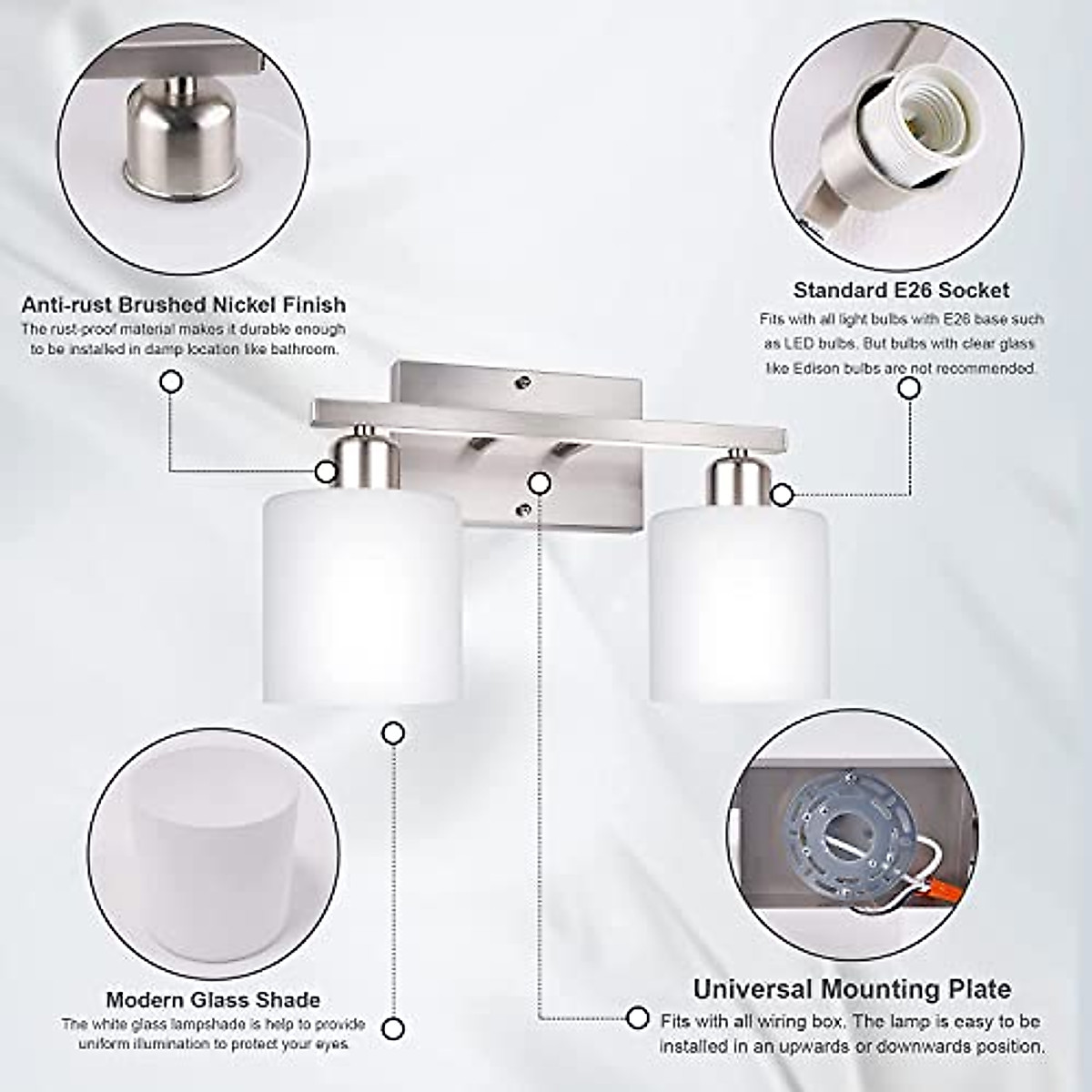 Anti-rust Brushed Nickel Finish
The rust-proof material makes it durable enough to be installed in damp location like bathroom.

Standard E26 Socket
Fits with all light bulbs with E26 base such as LED bulbs. But bulbs with clear glass like Edison bulbs are not recommended.

Modern Glass Shade
The white glass lampshade is help to provide uniform illumination to protect your eyes.

Universal Mounting Plate
Fits with all wiring box. The lamp is easy to be installed in an upwards or downwards position.