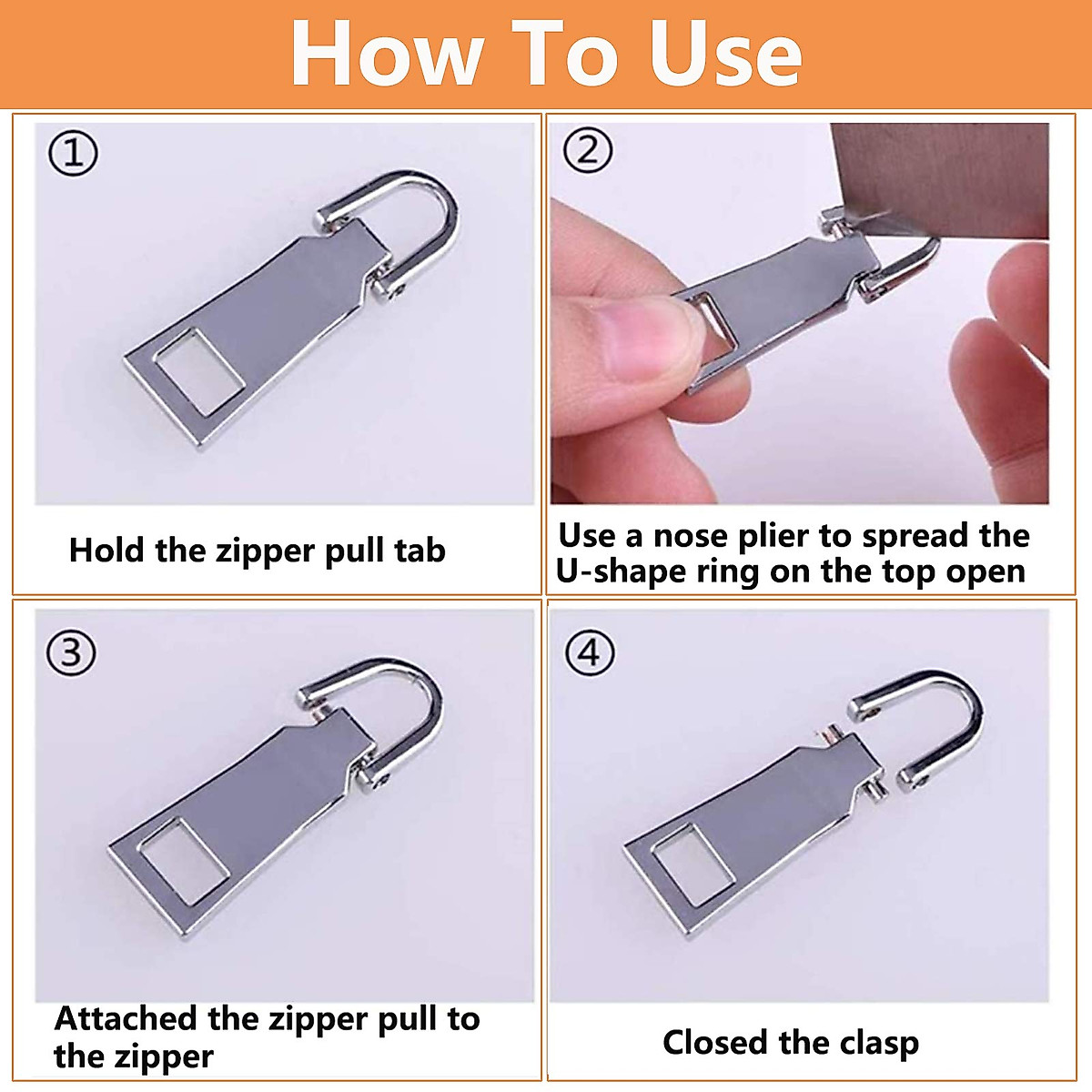 How To Use

①

Hold the zipper pull tab

②

Use a nose plier to spread the U-shape ring on the top open

③

Attached the zipper pull to the zipper

④

Closed the clasp