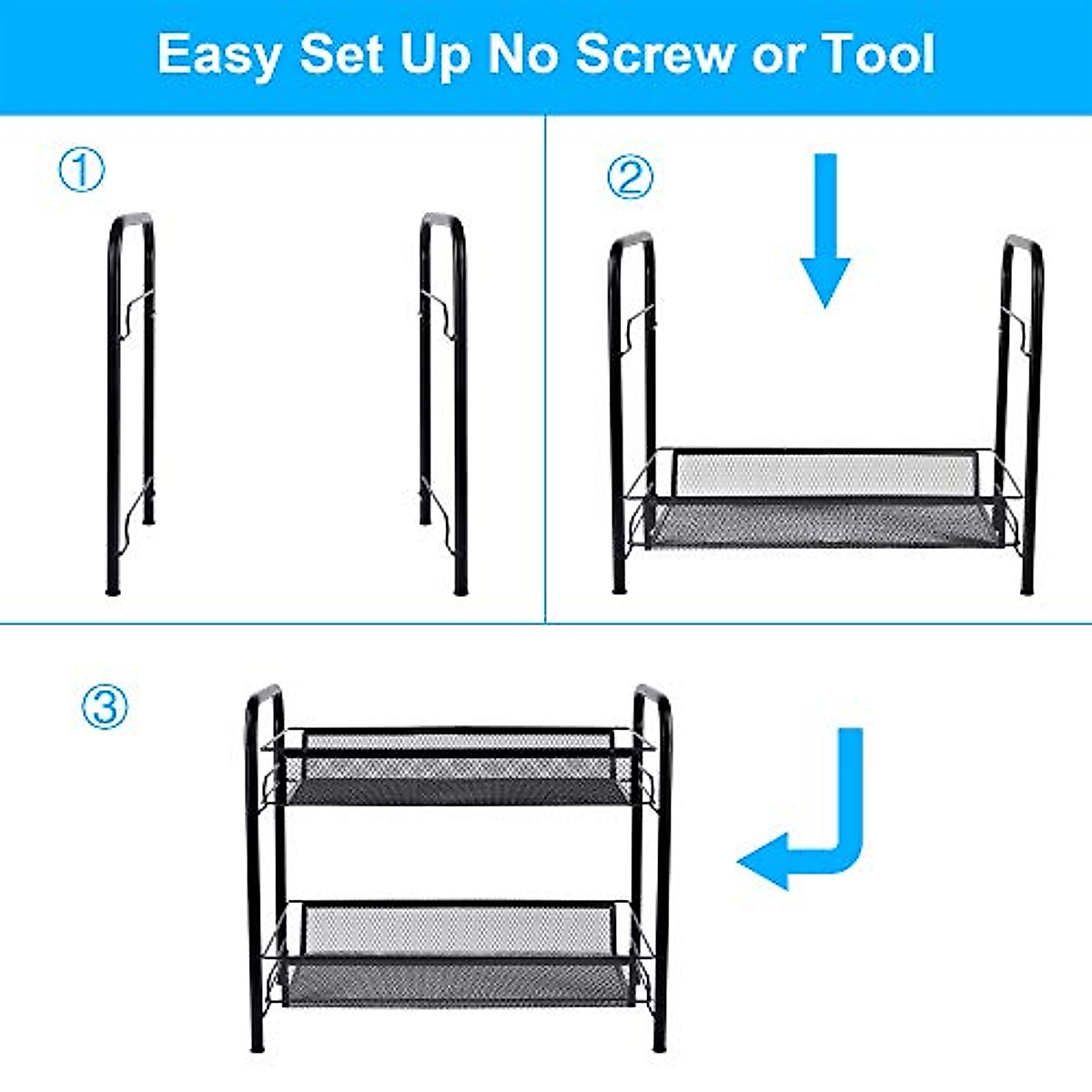 Easy Set Up No Screw or Tool

①

②

③