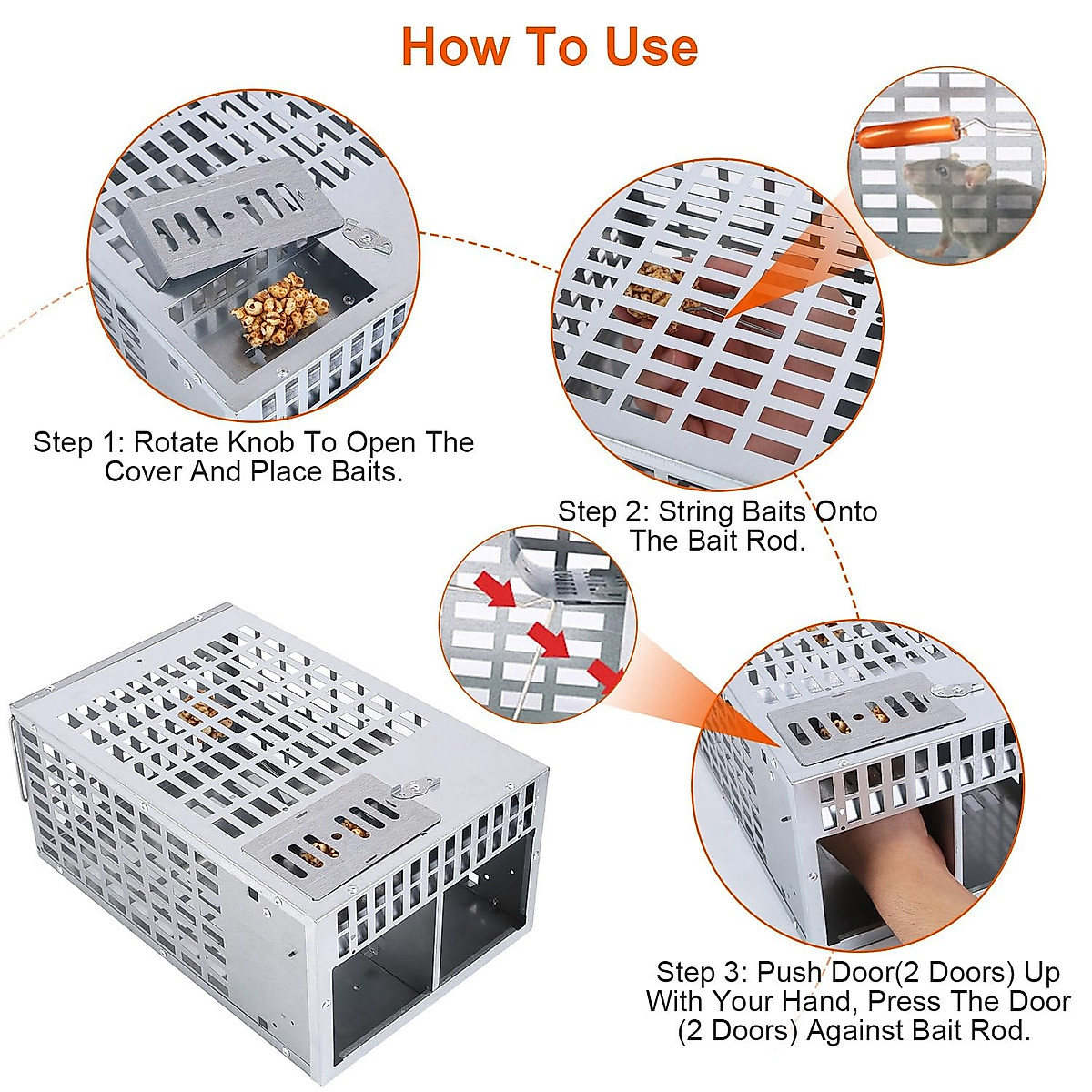 How To Use

Step 1: Rotate Knob To Open The Cover And Place Baits.

Step 2: String Baits Onto The Bait Rod.

Step 3: Push Door(2 Doors) Up With Your Hand, Press The Door (2 Doors) Against Bait Rod.