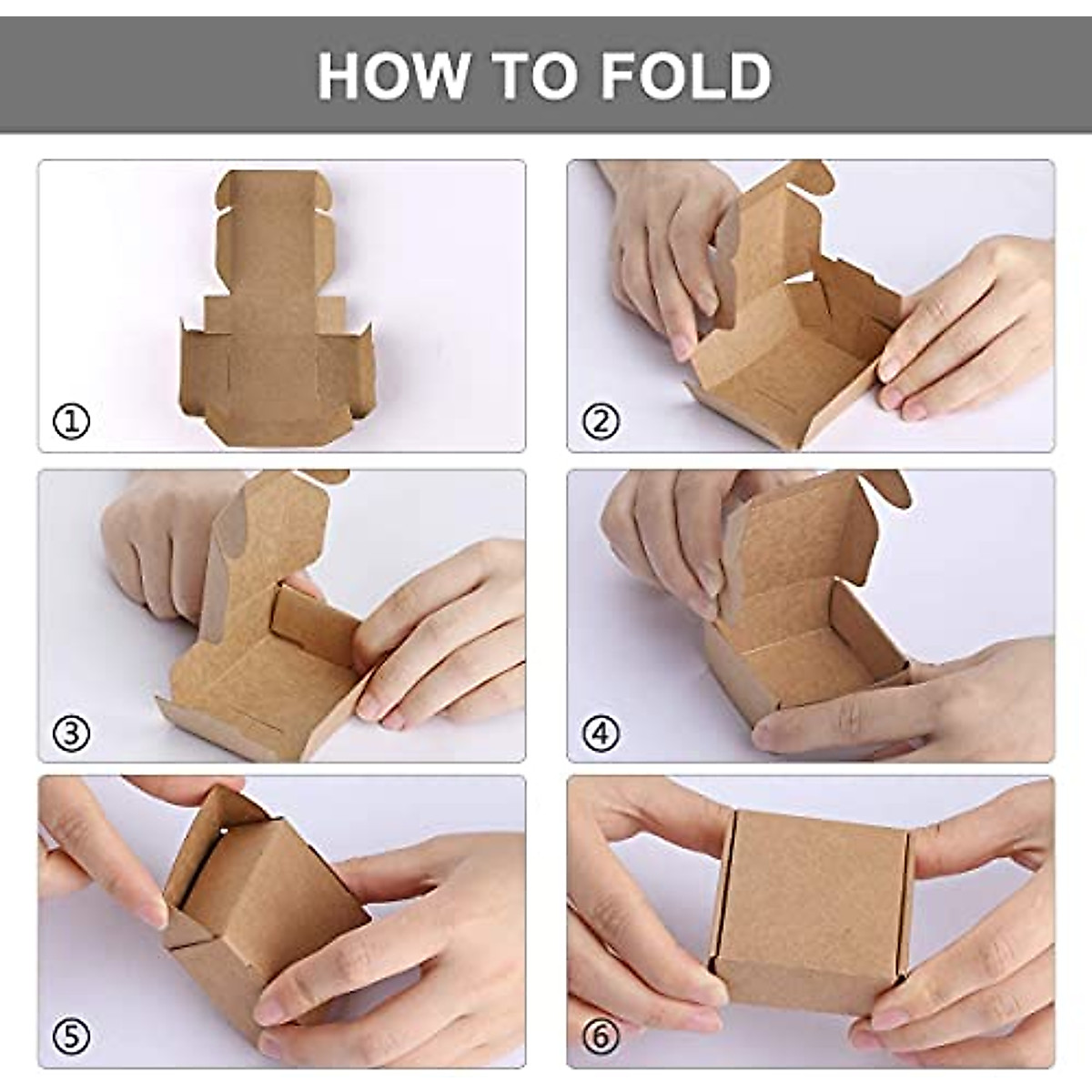 HOW TO FOLD

①

②

③

④

⑤

⑥