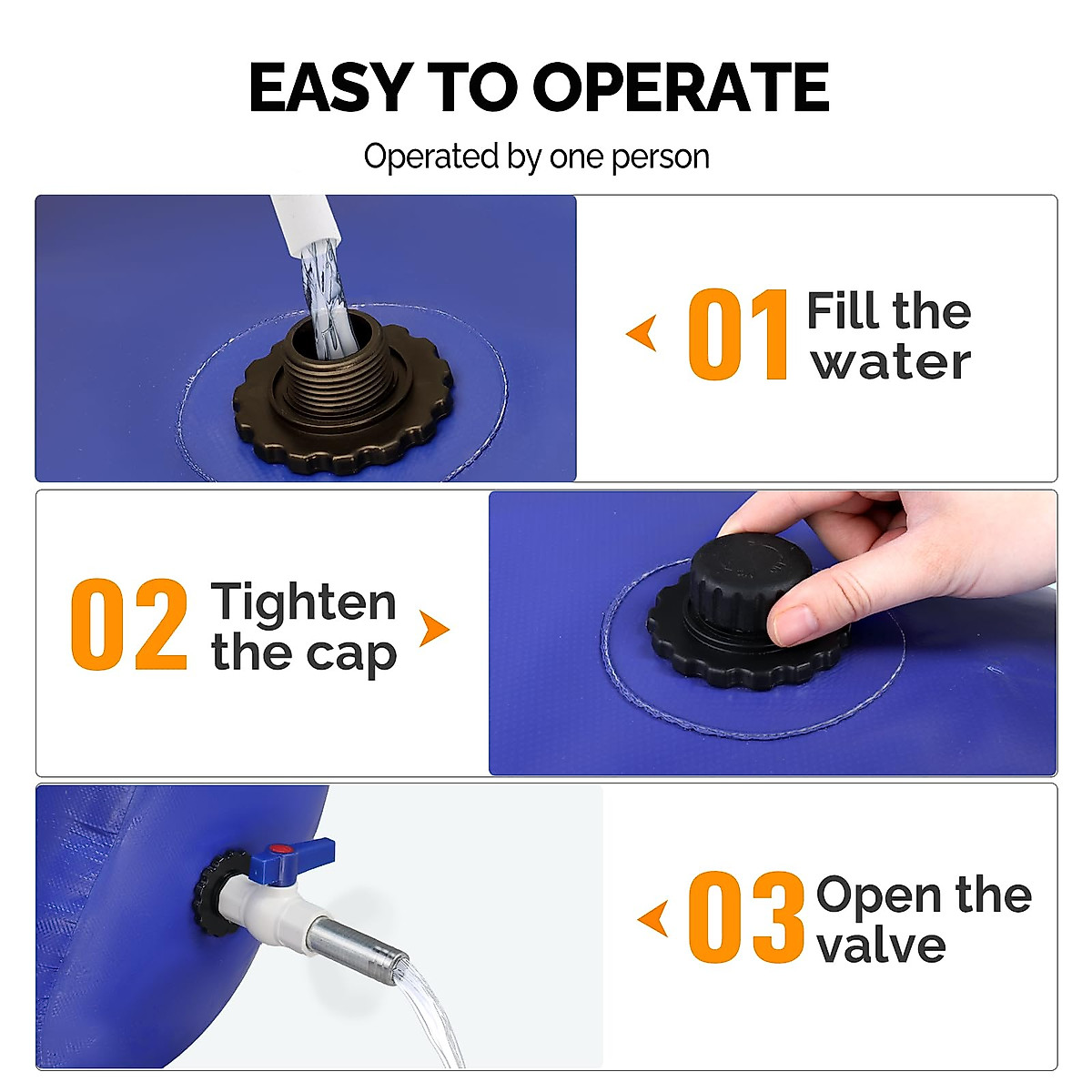 EASY TO OPERATE

Operated by one person

01 Fill the water

02 Tighten the cap

03 Open the valve