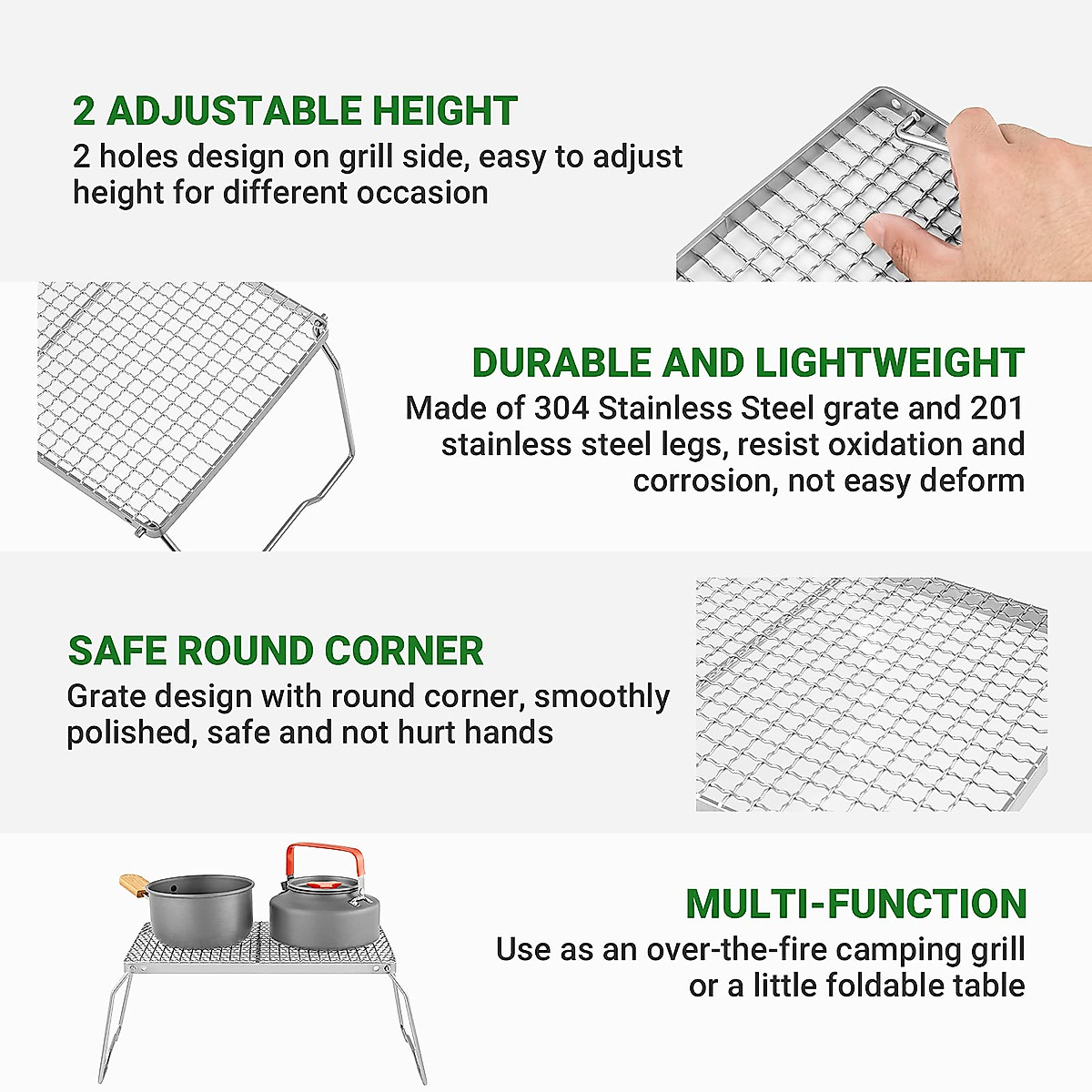 2 ADJUSTABLE HEIGHT
2 holes design on grill side, easy to adjust height for different occasion

DURABLE AND LIGHTWEIGHT
Made of 304 Stainless Steel grate and 201 stainless steel legs, resist oxidation and corrosion, not easy deform

SAFE ROUND CORNER
Grate design with round corner, smoothly polished, safe and not hurt hands

MULTI-FUNCTION
Use as an over-the-fire camping grill or a little foldable table