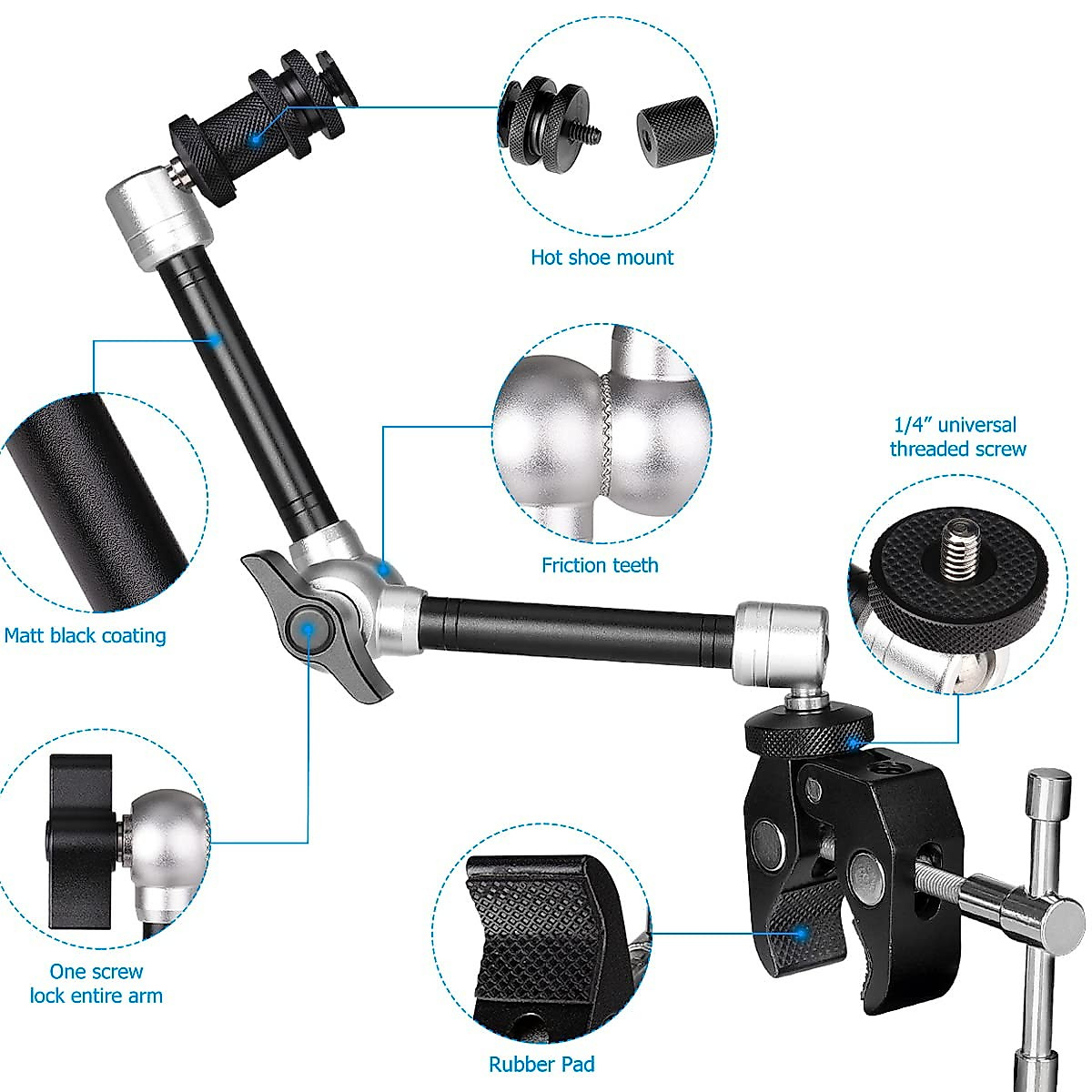 Hot shoe mount

1/4" universal threaded screw

Friction teeth

Matt black coating

One screw lock entire arm

Rubber Pad