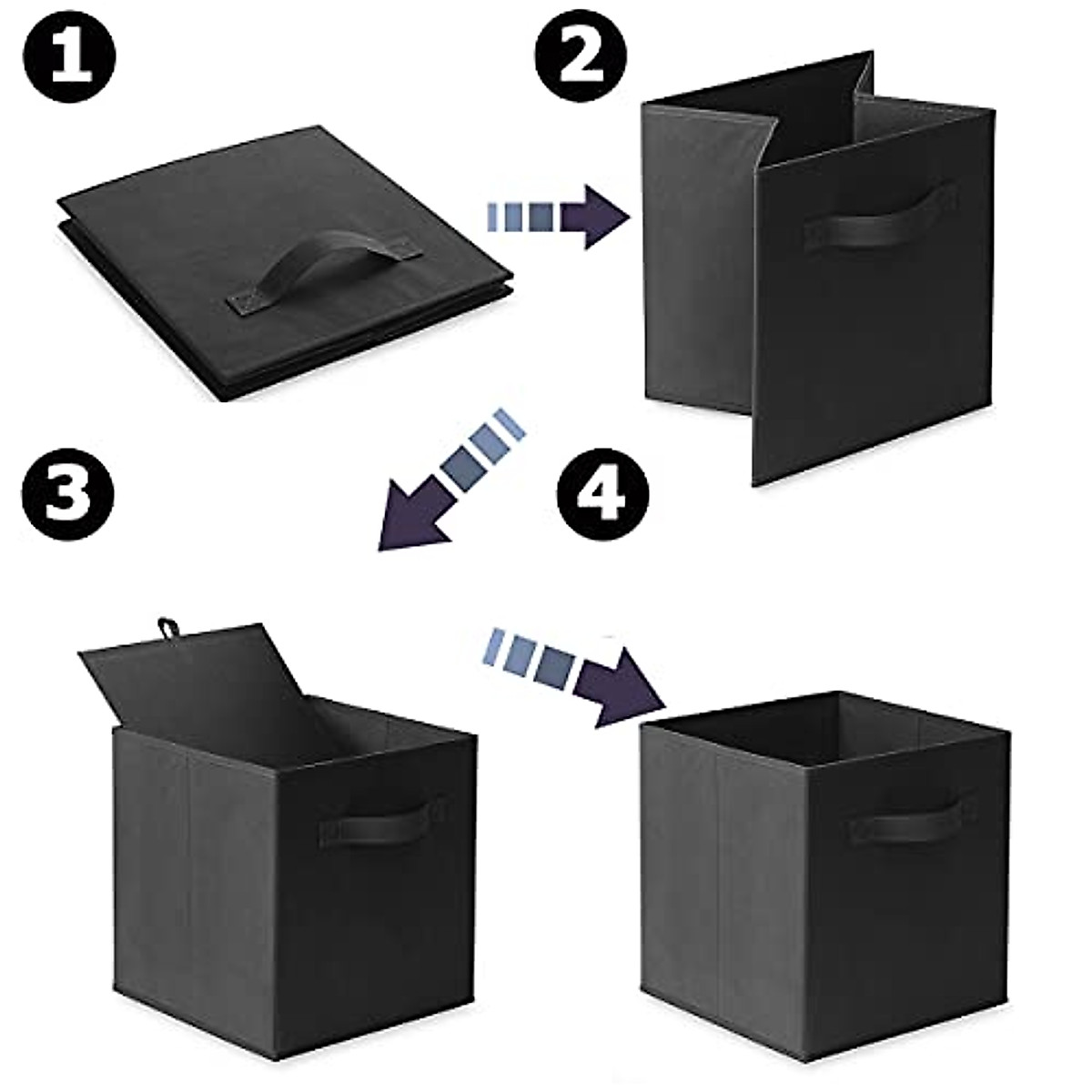 1
2
3
4