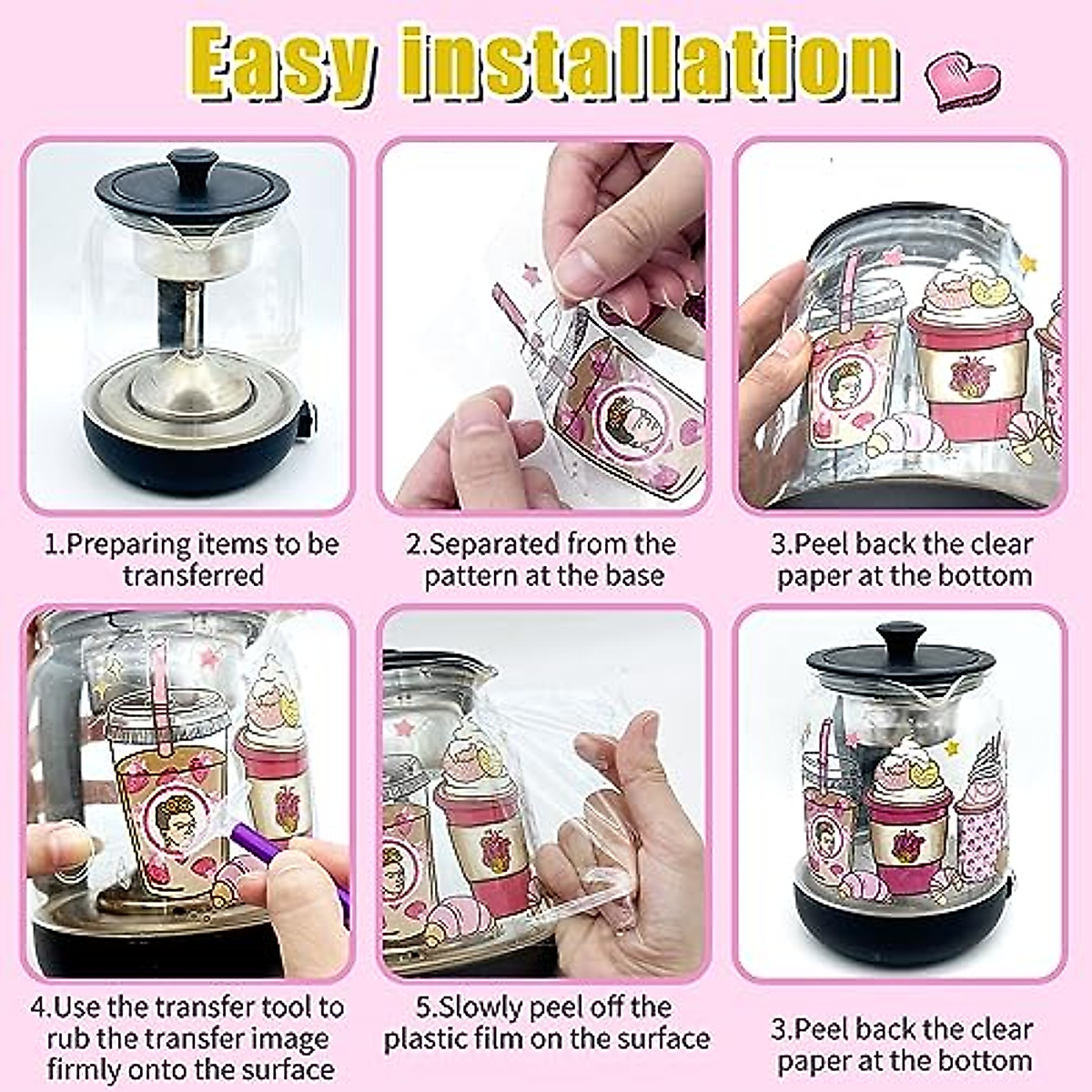 Easy installation

1.Preparing items to be transferred

2.Separated from the pattern at the base

3.Peel back the clear paper at the bottom

4.Use the transfer tool to rub the transfer image firmly onto the surface

5.Slowly peel off the plastic film on the surface

3.Peel back the clear paper at the bottom