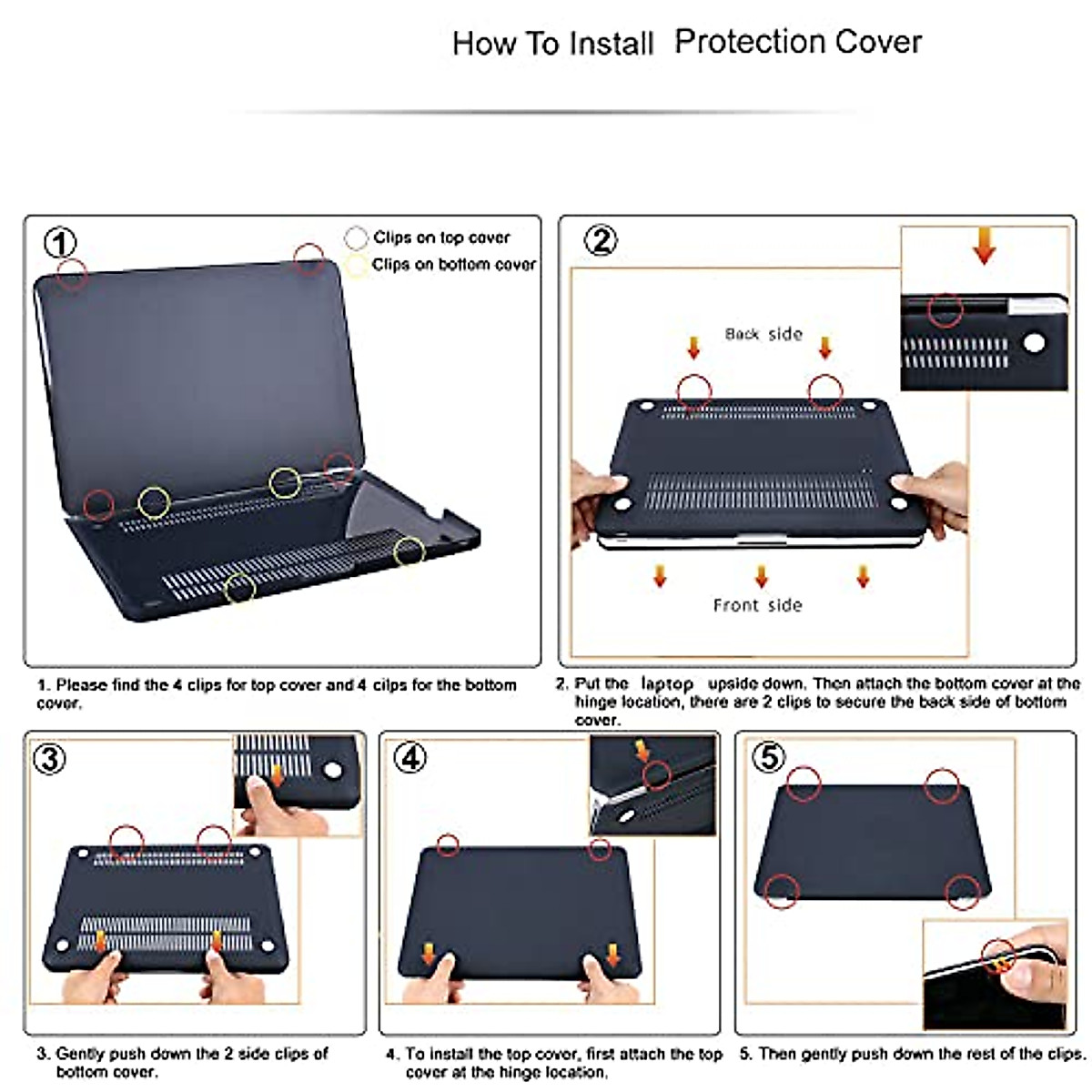 How To Install Protection Cover

①

Clips on top cover
Clips on bottom cover

1. Please find the 4 clips for top cover and 4 cilps for the bottom cover.

②

Back side

Front side

2. Put the laptop upside down. Then attach the bottom cover at the hinge location, there are 2 clips to secure the back side of bottom cover.

③

3. Gently push down the 2 side clips of bottom cover.

④

4. To install the top cover, first attach the top cover at the hinge location.

⑤

5. Then gently push down the rest of the clips.