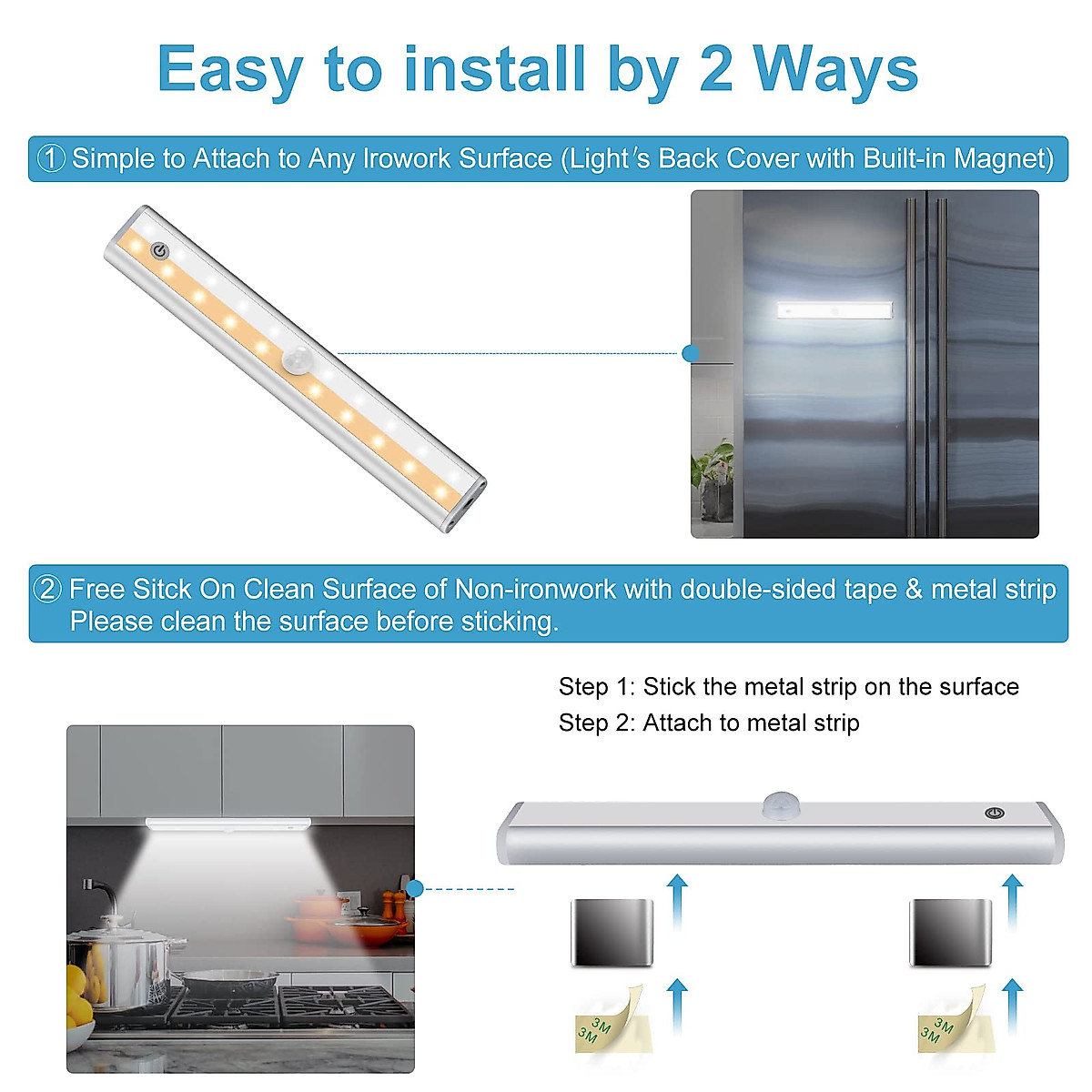 Easy to install by 2 Ways

① Simple to Attach to Any Irowork Surface (Light's Back Cover with Built-in Magnet)

② Free Sitck On Clean Surface of Non-ironwork with double-sided tape & metal strip
Please clean the surface before sticking.

Step 1: Stick the metal strip on the surface
Step 2: Attach to metal strip

3M
3M

3M
3M