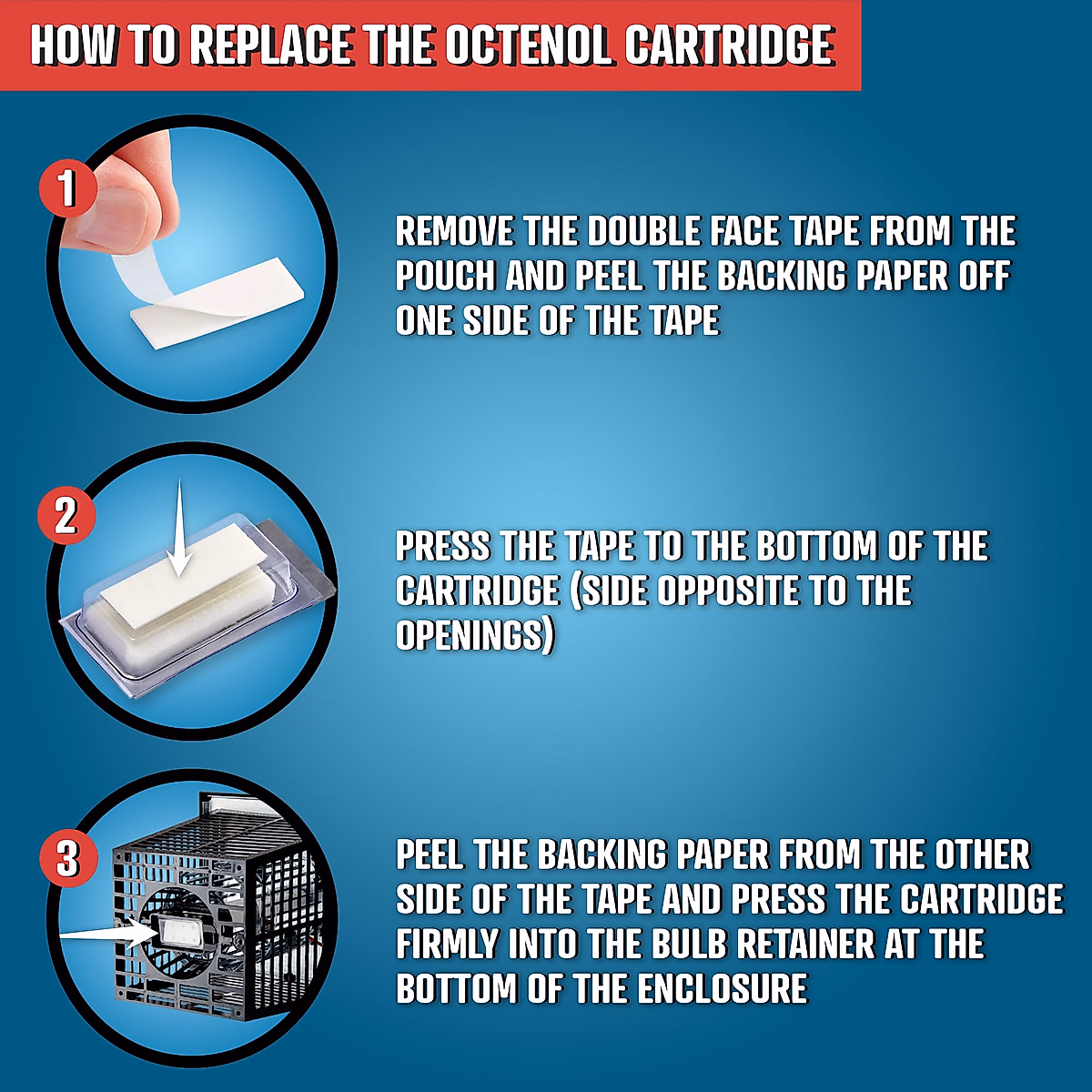 HOW TO REPLACE THE OCTENOL CARTRIDGE

1

REMOVE THE DOUBLE FACE TAPE FROM THE POUCH AND PEEL THE BACKING PAPER OFF ONE SIDE OF THE TAPE

2

PRESS THE TAPE TO THE BOTTOM OF THE CARTRIDGE (SIDE OPPOSITE TO THE OPENINGS)

3

PEEL THE BACKING PAPER FROM THE OTHER SIDE OF THE TAPE AND PRESS THE CARTRIDGE FIRMLY INTO THE BULB RETAINER AT THE BOTTOM OF THE ENCLOSURE