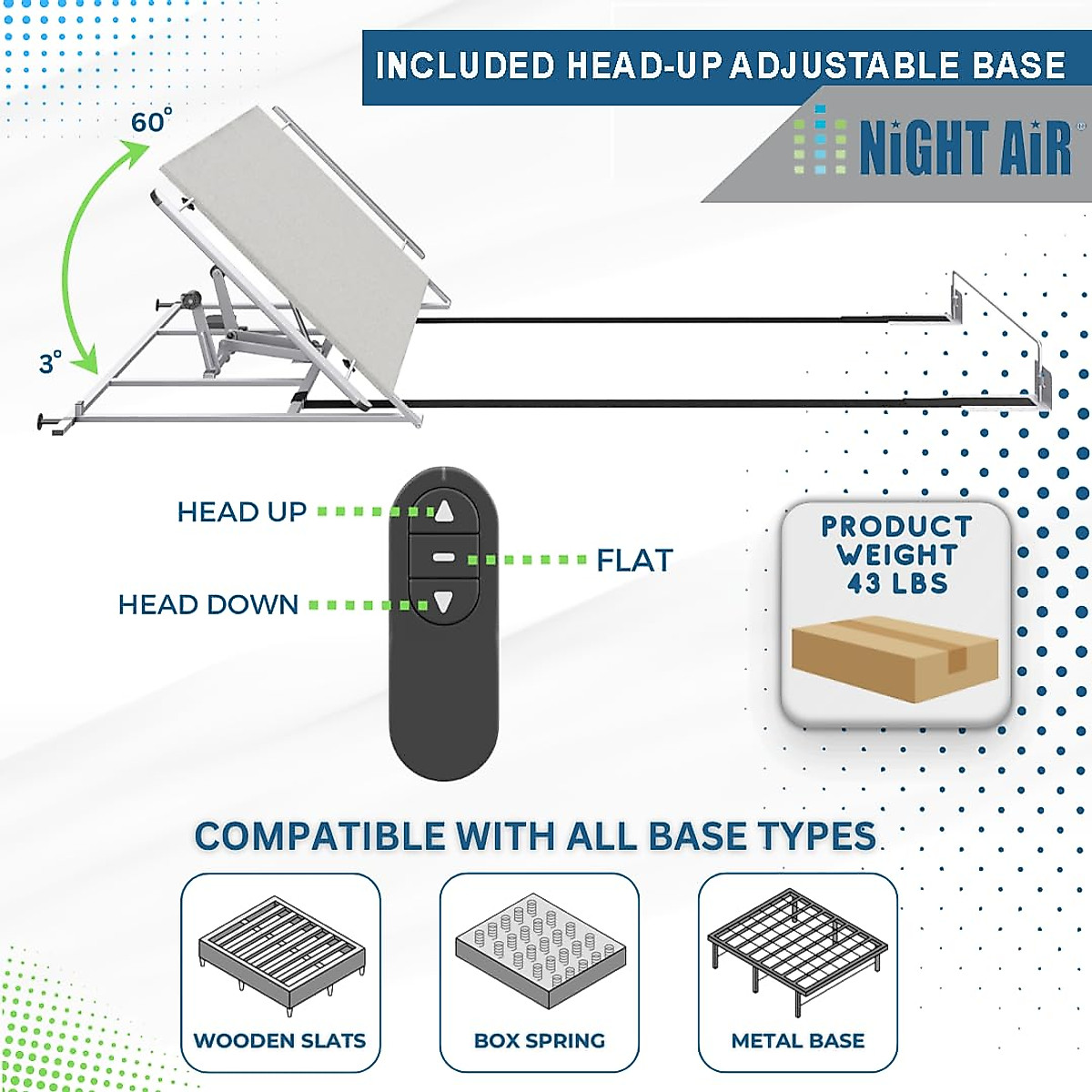 INCLUDED HEAD-UP ADJUSTABLE BASE

NiGHT AiR®

60°

3°

HEAD UP

FLAT

HEAD DOWN

PRODUCT WEIGHT 43 LBS

COMPATIBLE WITH ALL BASE TYPES

WOODEN SLATS

BOX SPRING

METAL BASE