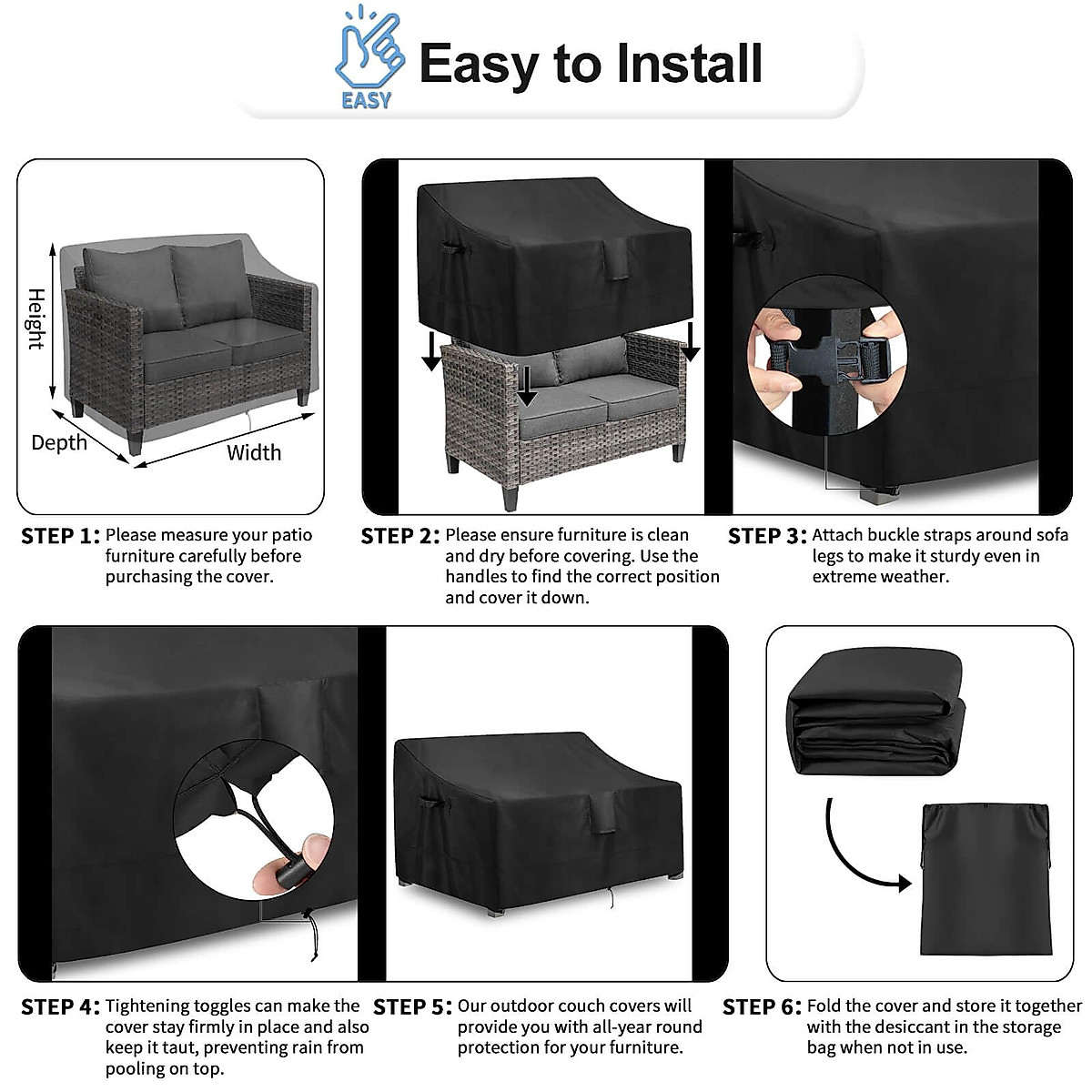 EASY

Easy to Install

Height

Depth

Width

STEP 1: Please measure your patio furniture carefully before purchasing the cover.

STEP 2: Please ensure furniture is clean and dry before covering. Use the handles to find the correct position and cover it down.

STEP 3: Attach buckle straps around sofa legs to make it sturdy even in extreme weather.

STEP 4: Tightening toggles can make the cover stay firmly in place and also keep it taut, preventing rain from pooling on top.

STEP 5: Our outdoor couch covers will provide you with all-year round protection for your furniture.

STEP 6: Fold the cover and store it together with the desiccant in the storage bag when not in use.