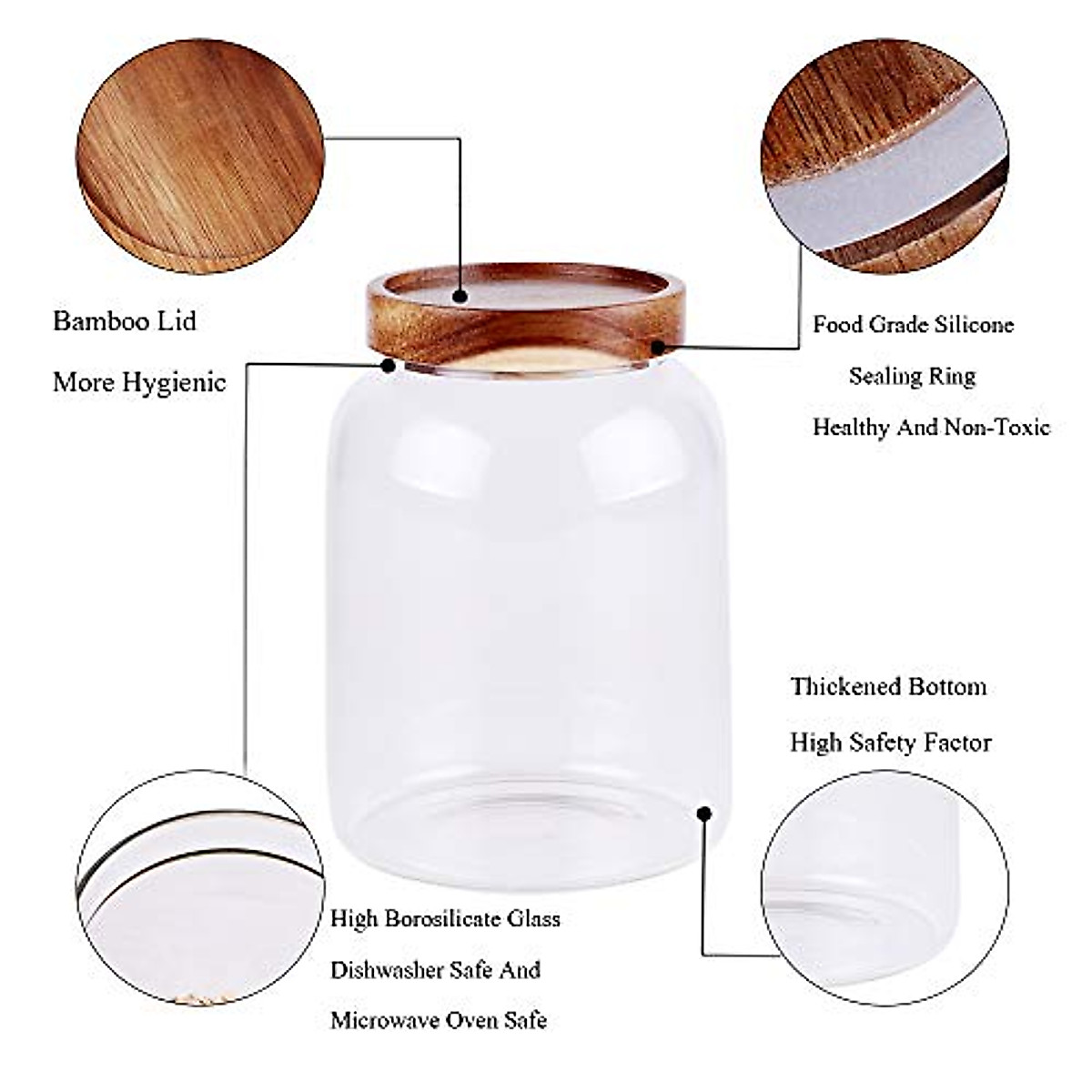 Bamboo Lid

More Hygienic

Food Grade Silicone

Sealing Ring

Healthy And Non-Toxic

Thickened Bottom

High Safety Factor

High Borosilicate Glass

Dishwasher Safe And

Microwave Oven Safe