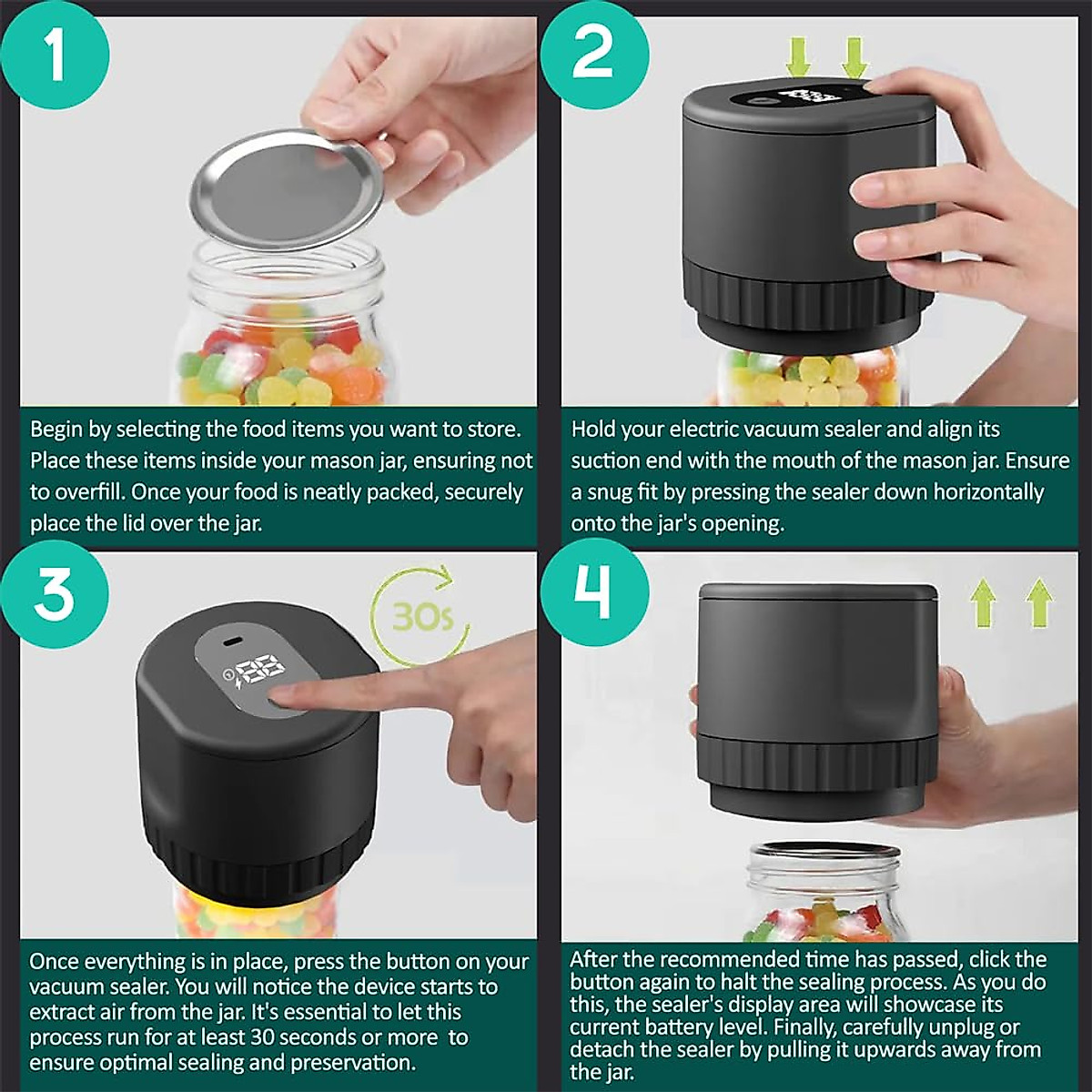 1

Begin by selecting the food items you want to store. Place these items inside your mason jar, ensuring not to overfill. Once your food is neatly packed, securely place the lid over the jar.

2

Hold your electric vacuum sealer and align its suction end with the mouth of the mason jar. Ensure a snug fit by pressing the sealer down horizontally onto the jar's opening.

3

30s

88

Once everything is in place, press the button on your vacuum sealer. You will notice the device starts to extract air from the jar. It's essential to let this process run for at least 30 seconds or more to ensure optimal sealing and preservation.

4

After the recommended time has passed, click the button again to halt the sealing process. As you do this, the sealer's display area will showcase its current battery level. Finally, carefully unplug or detach the sealer by pulling it upwards away from the jar.