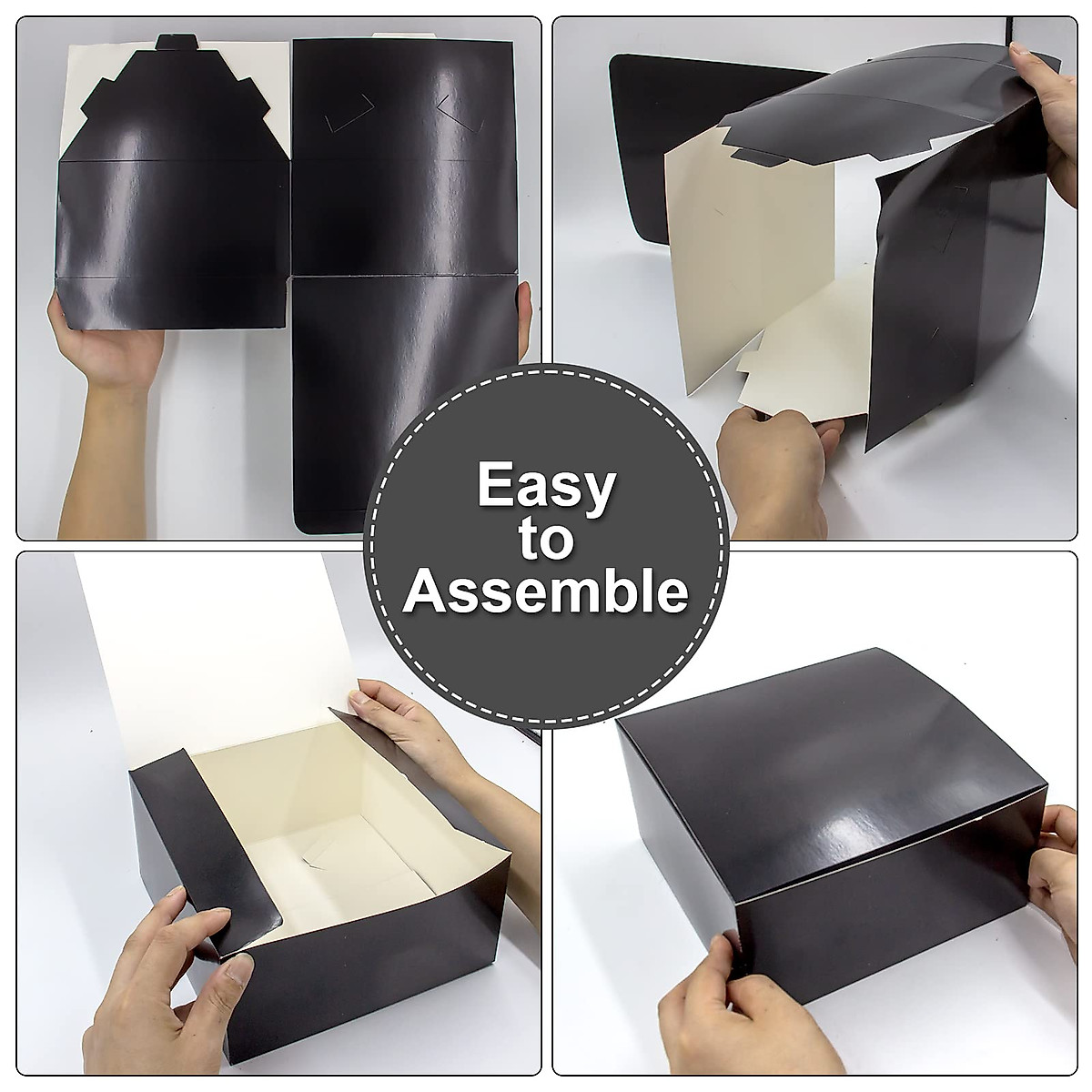 Easy to Assemble