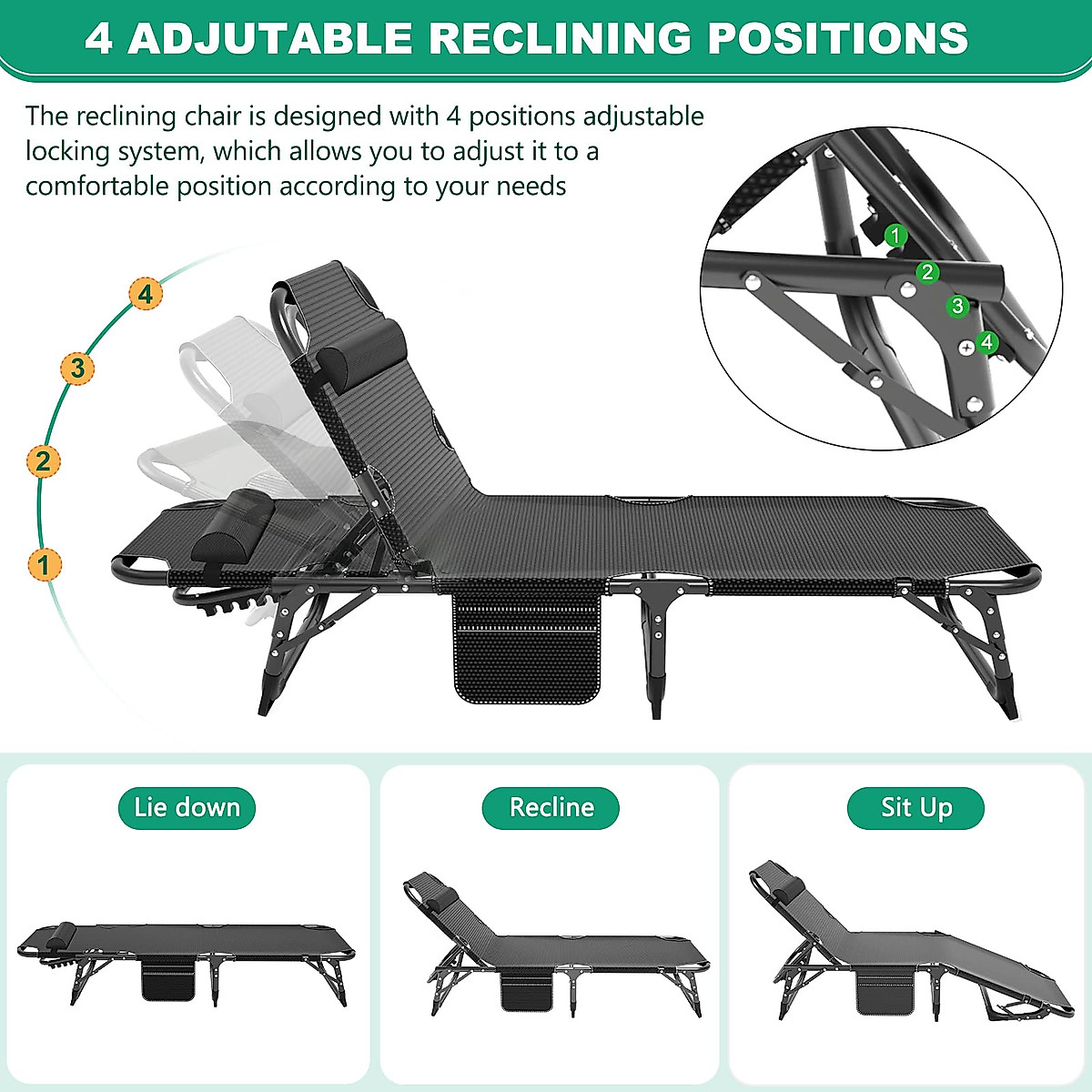 4 ADJUTABLE RECLINING POSITIONS

The reclining chair is designed with 4 positions adjustable locking system, which allows you to adjust it to a comfortable position according to your needs

4
3
2
1

1
2
3
4

Lie down

Recline

Sit Up