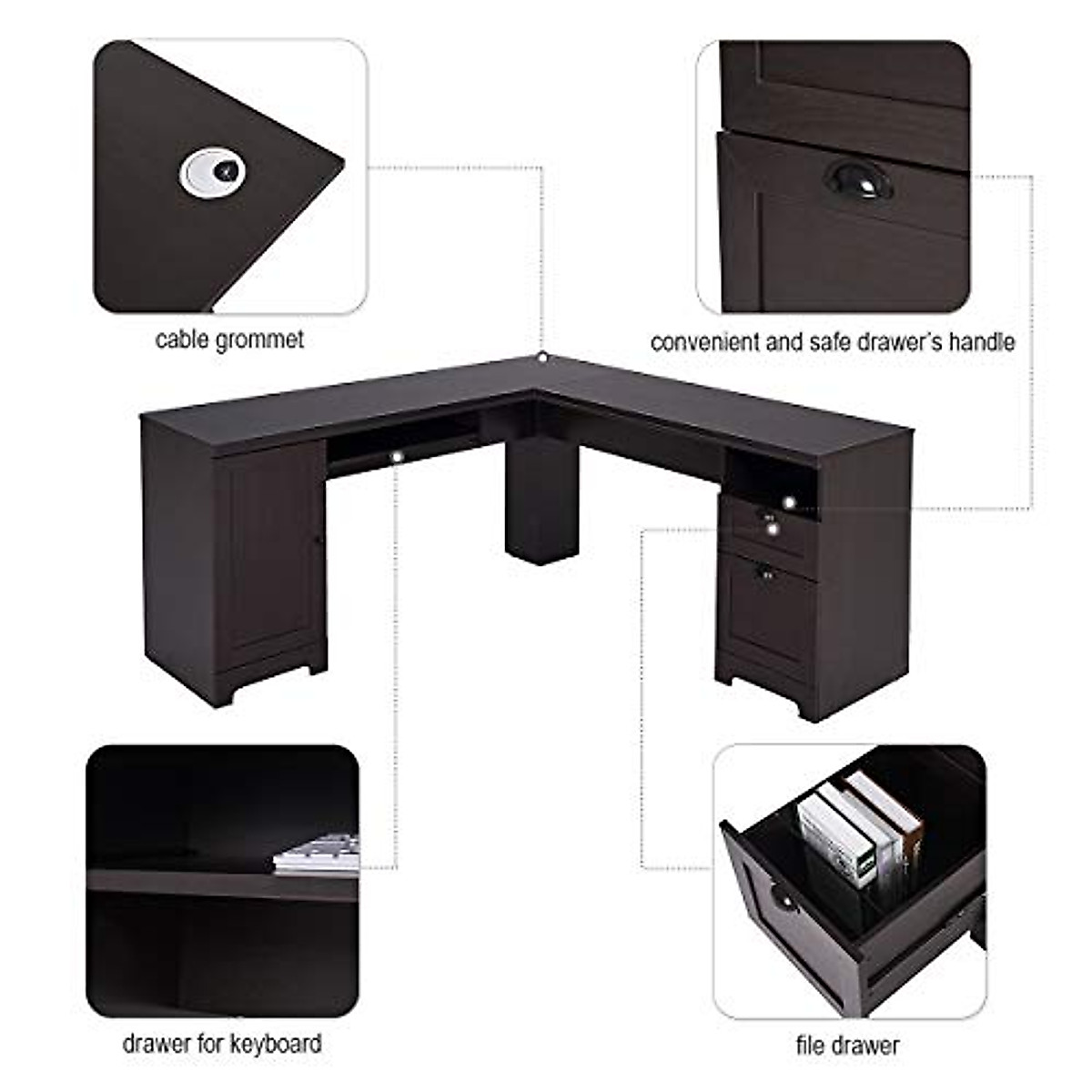 cable grommet

convenient and safe drawer's handle

drawer for keyboard

file drawer