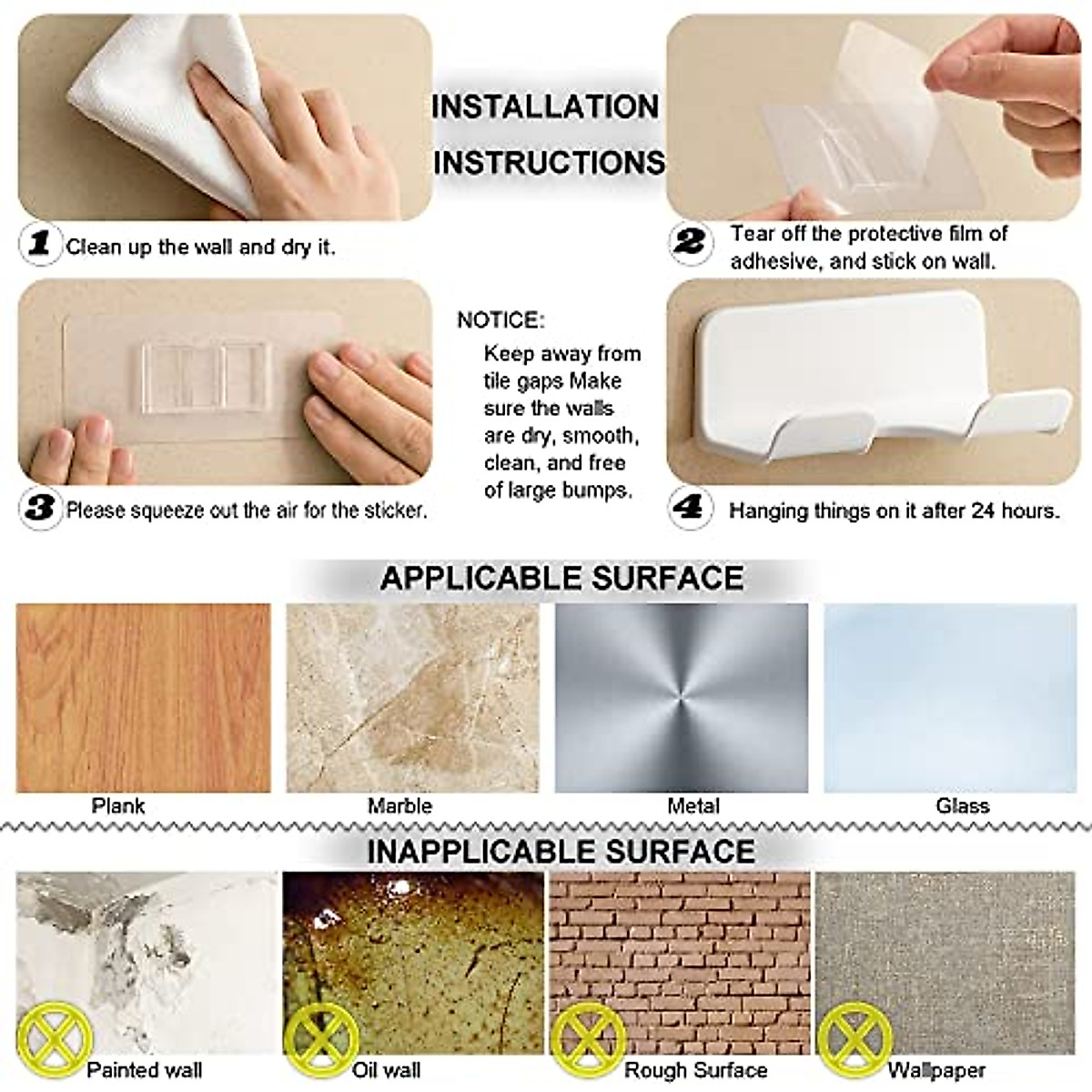 INSTALLATION INSTRUCTIONS

1 Clean up the wall and dry it.

2 Tear off the protective film of adhesive, and stick on wall.

NOTICE:
Keep away from tile gaps Make sure the walls are dry, smooth, clean, and free of large bumps.

3 Please squeeze out the air for the sticker.

4 Hanging things on it after 24 hours.

APPLICABLE SURFACE

Plank

Marble

Metal

Glass

INAPPLICABLE SURFACE

Painted wall

Oil wall

Rough Surface

Wallpaper