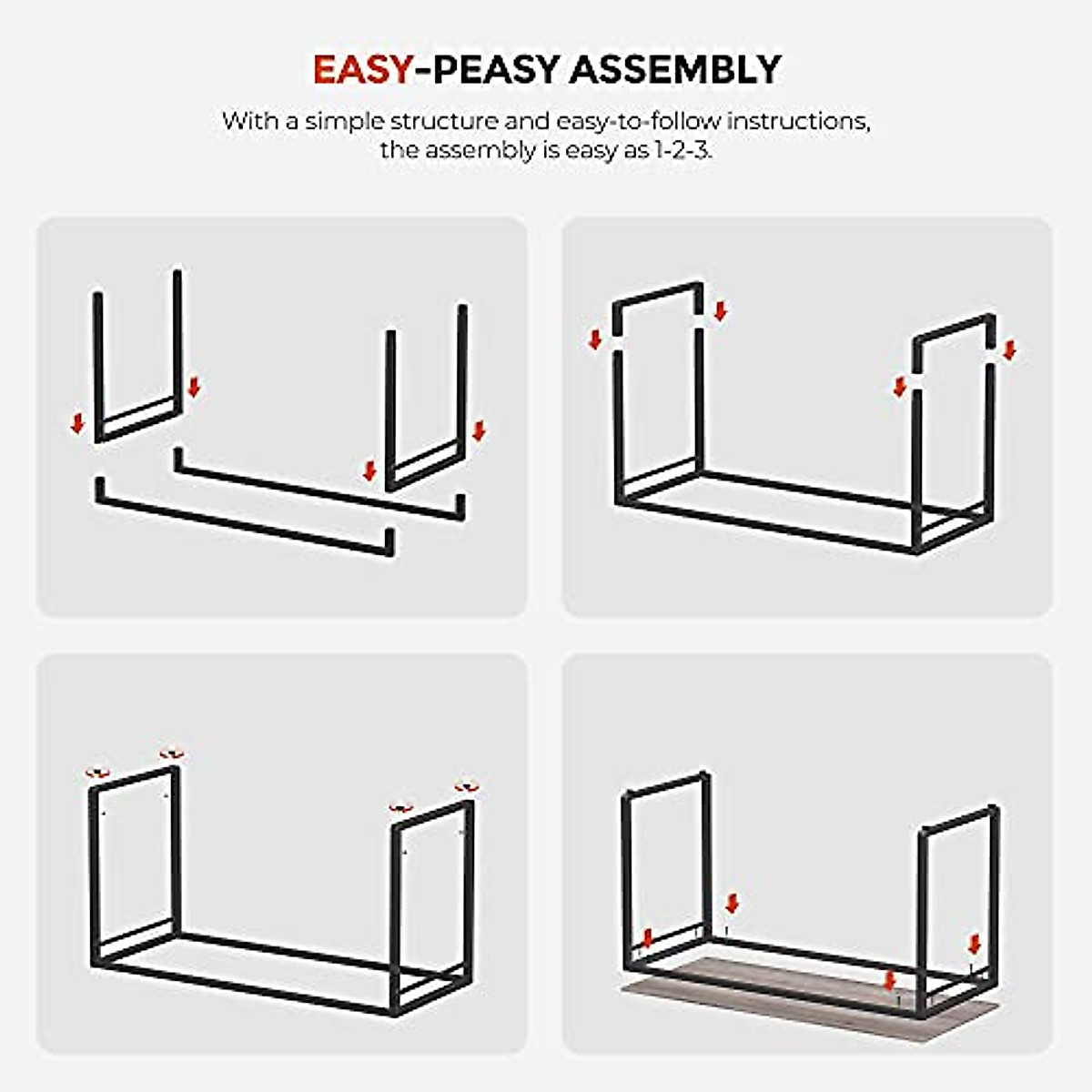 EASY-PEASY ASSEMBLY

With a simple structure and easy-to-follow instructions, the assembly is easy as 1-2-3.