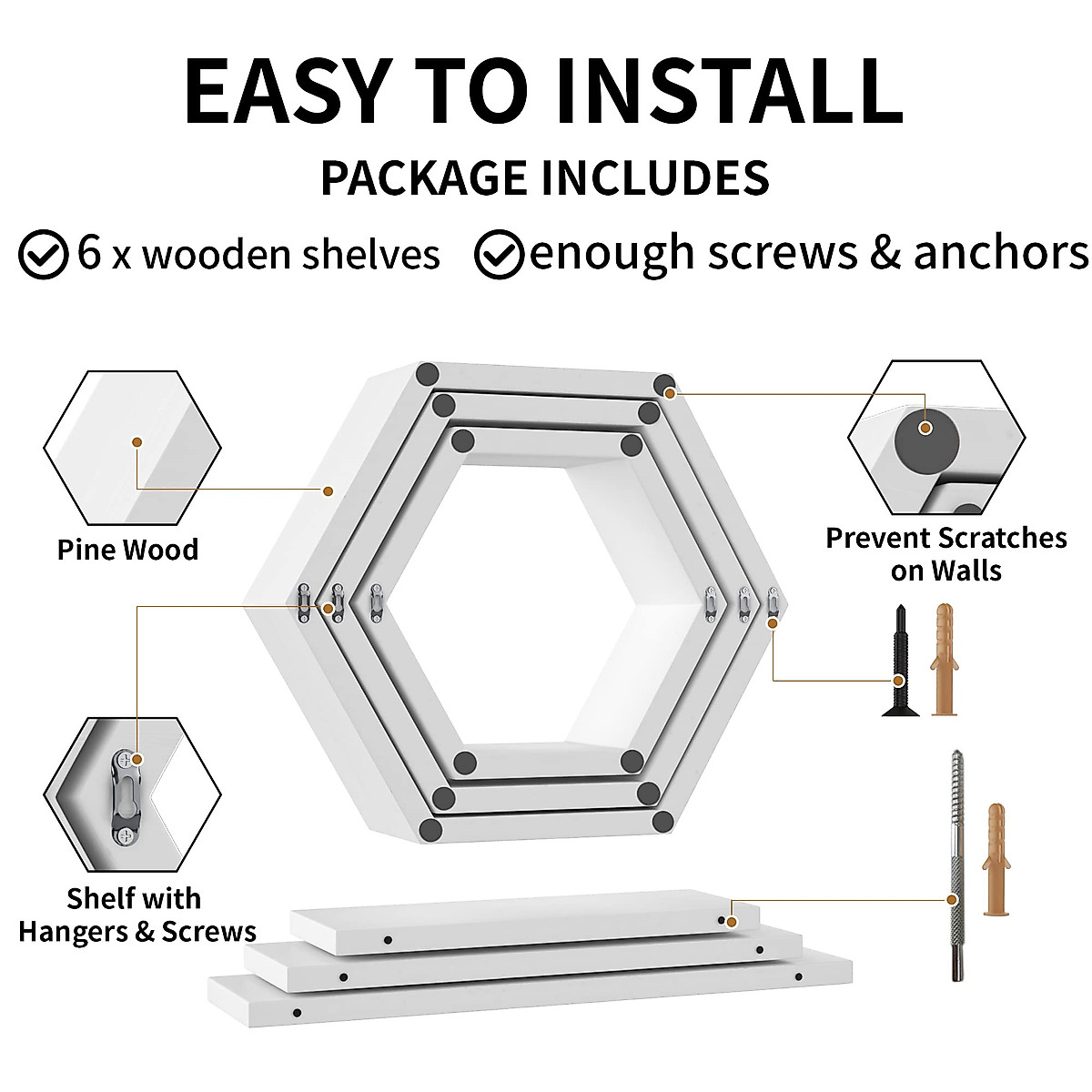 EASY TO INSTALL

PACKAGE INCLUDES

6 x wooden shelves enough screws & anchors

Pine Wood

Prevent Scratches on Walls

Shelf with Hangers & Screws