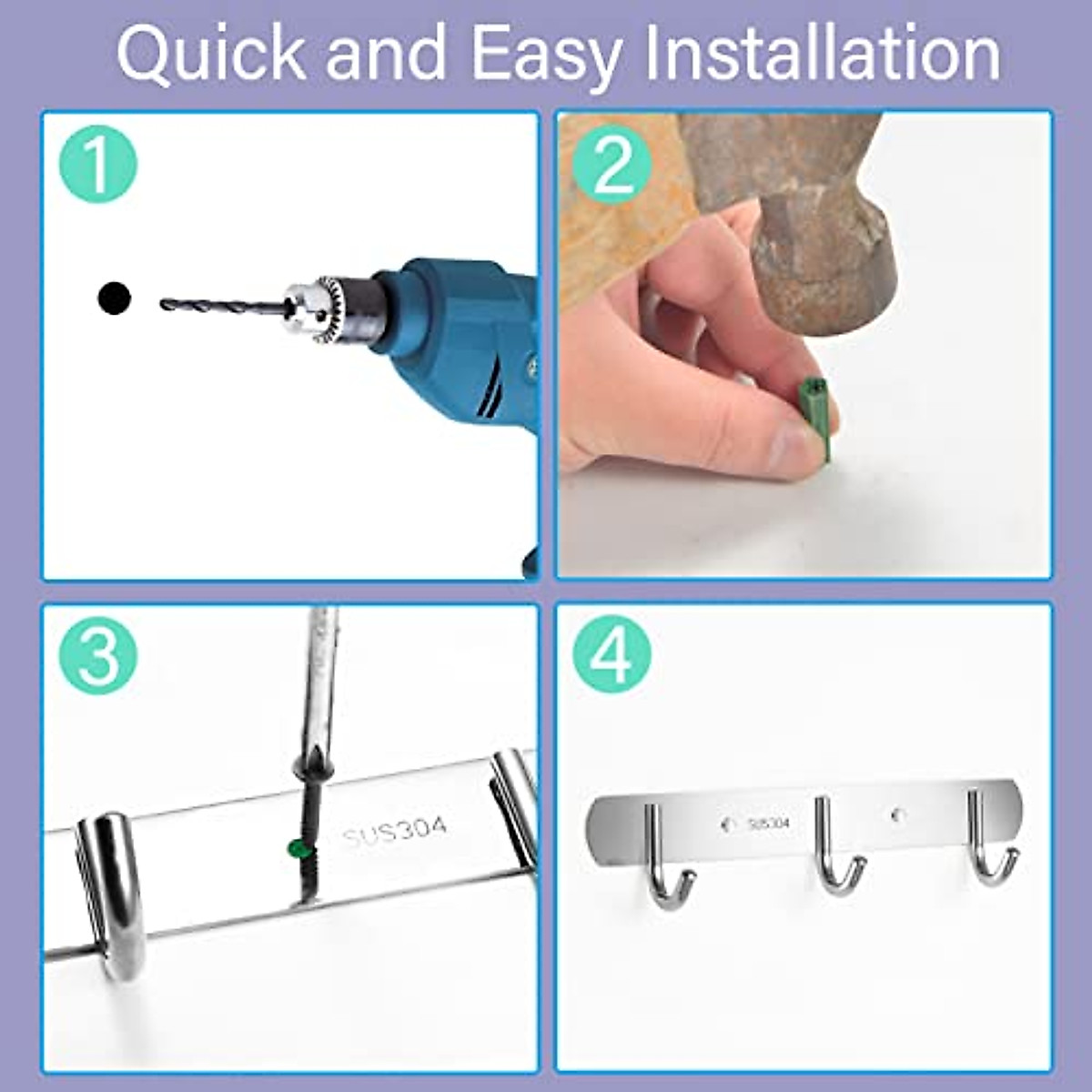 Quick and Easy Installation

1

2

3

SUS304

4

SUS304