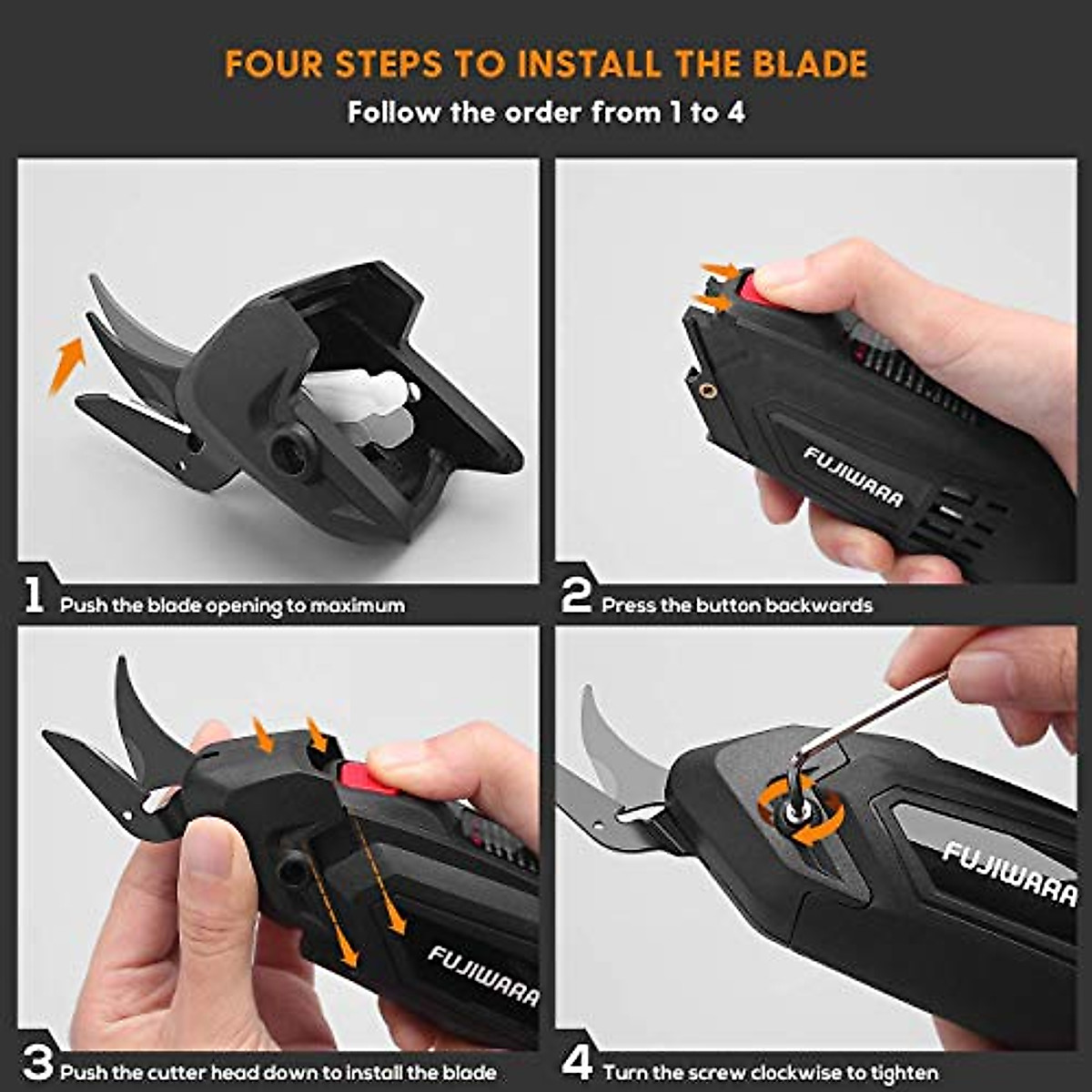 FOUR STEPS TO INSTALL THE BLADE

Follow the order from 1 to 4

1 Push the blade opening to maximum

FUJIWARA

2 Press the button backwards

FUJIWARA

3 Push the cutter head down to install the blade

FUJIWARA

4 Turn the screw clockwise to tighten