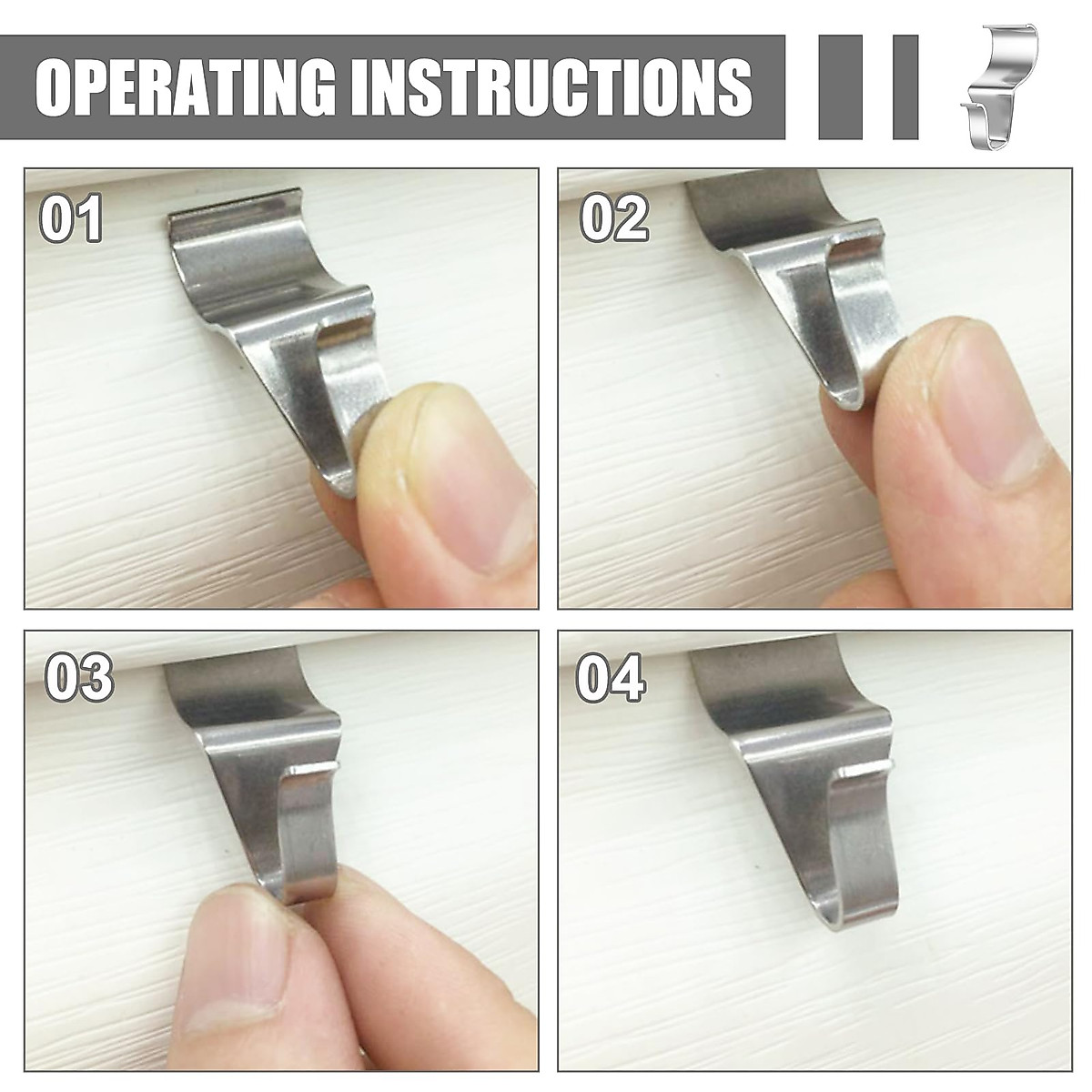 OPERATING INSTRUCTIONS

01

02

03

04