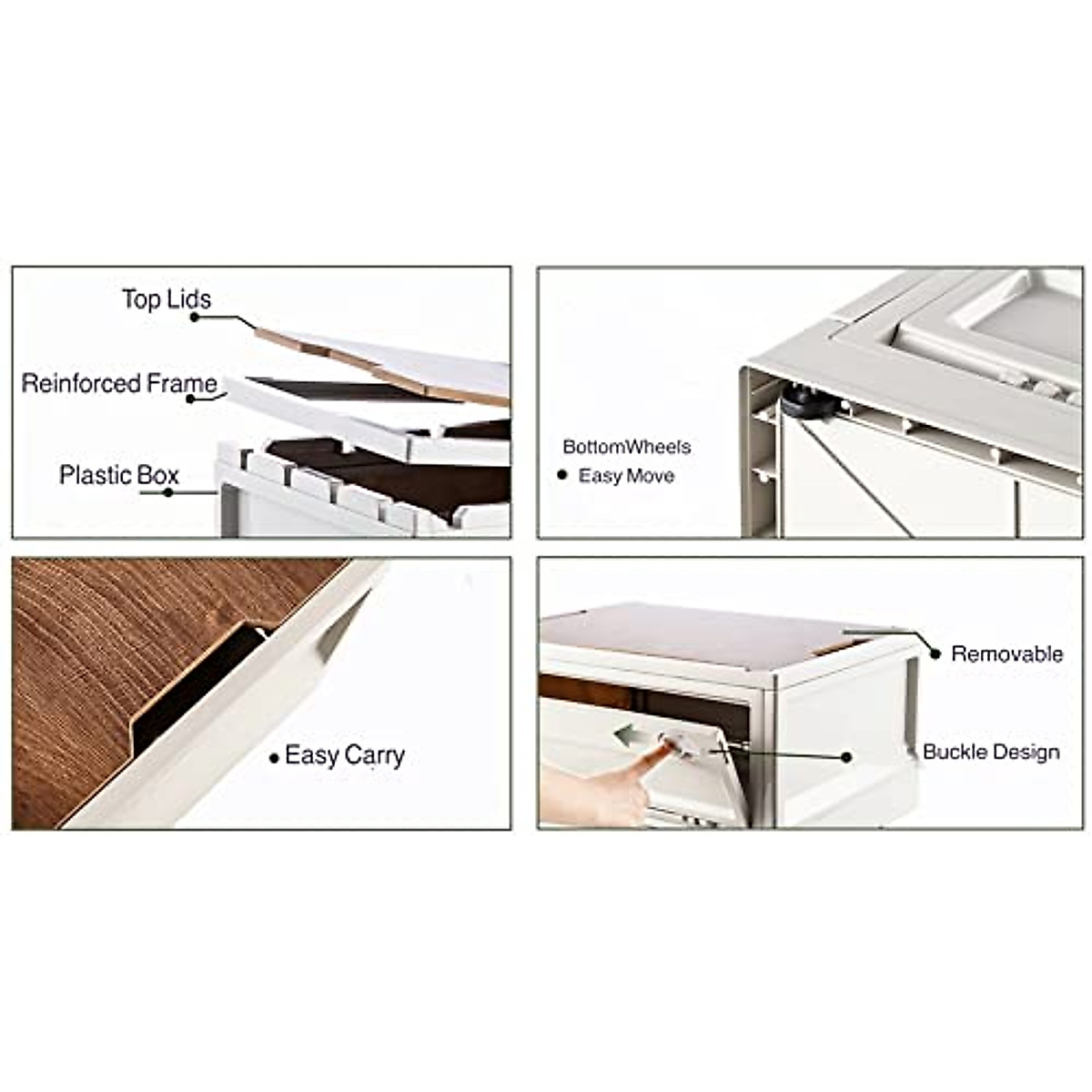 Top Lids
Reinforced Frame
Plastic Box

BottomWheels
Easy Move

Easy Carry

Removable
Buckle Design