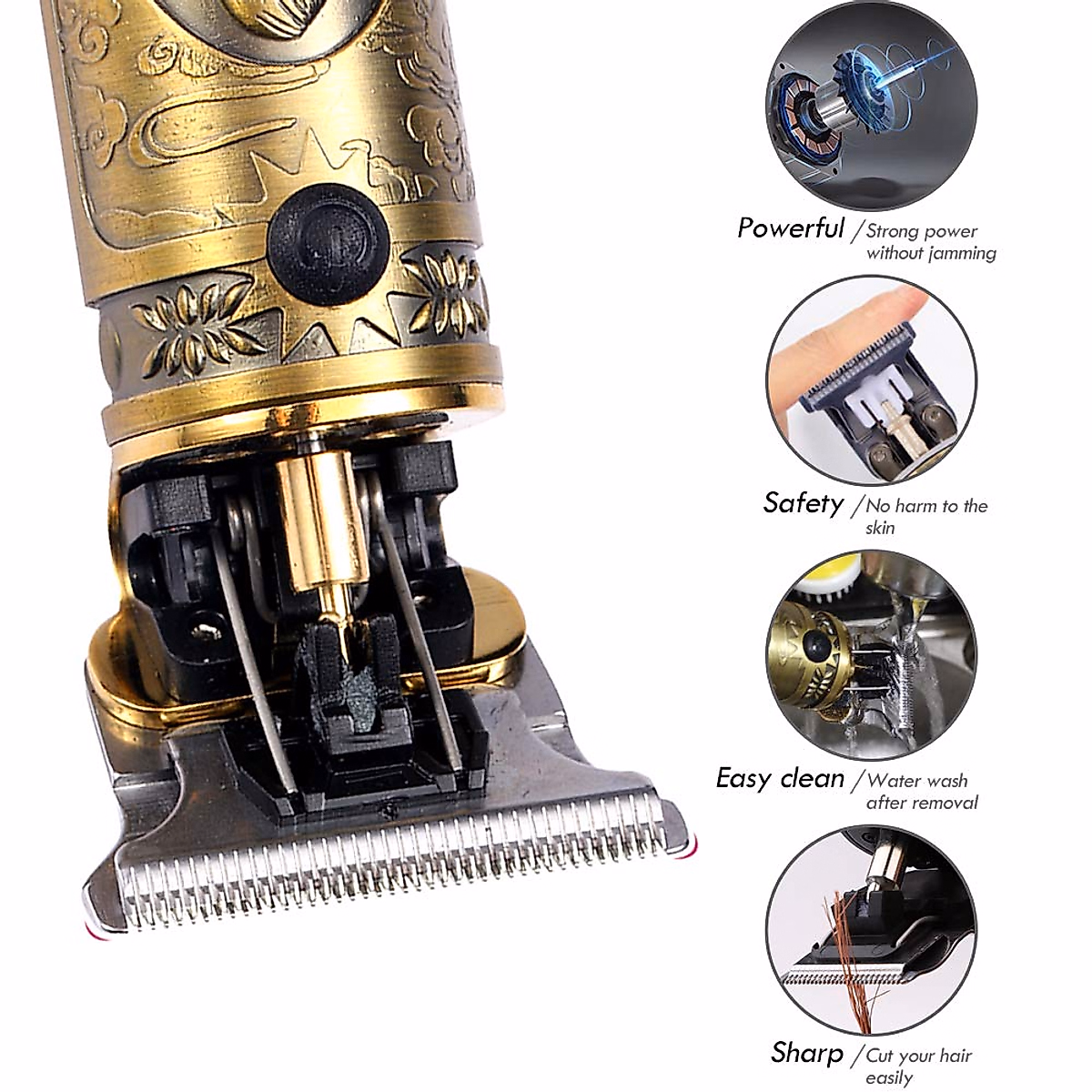 Powerful / Strong power without jamming

Safety / No harm to the skin

Easy clean / Water wash after removal

Sharp / Cut your hair easily