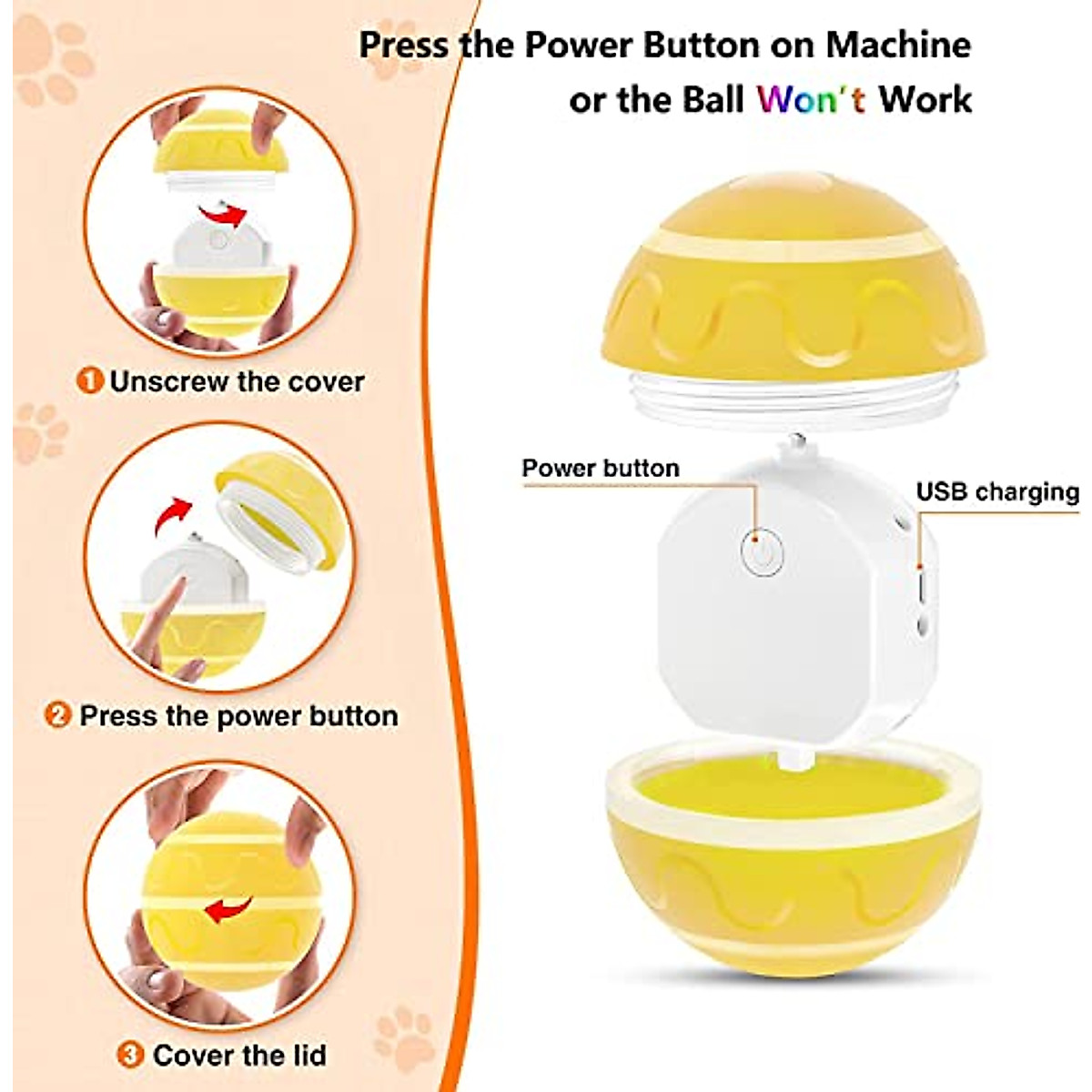 Press the Power Button on Machine or the Ball Won't Work

1 Unscrew the cover

2 Press the power button

3 Cover the lid

Power button

USB charging