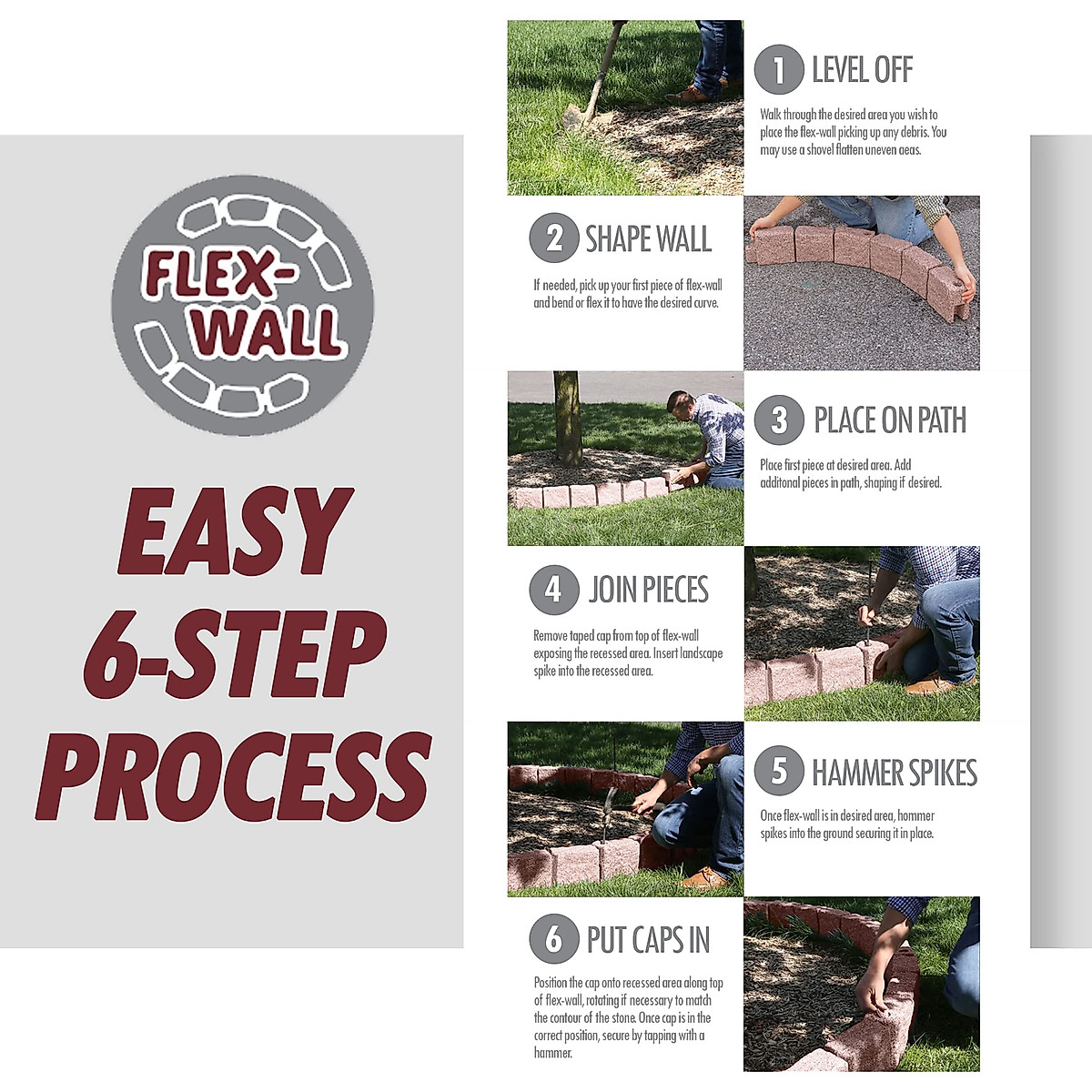 FLEX-WALL

EASY 6-STEP PROCESS

1 LEVEL OFF

Walk through the desired area you wish to place the flex-wall picking up any debris. You may use a shovel flatten uneven aeas.

2 SHAPE WALL

If needed, pick up your first piece of flex-wall and bend or flex it to have the desired curve.

3 PLACE ON PATH

Place first piece at desired area. Add additonal pieces in path, shaping if desired.

4 JOIN PIECES

Remove taped cap from top of flex-wall exposing the recessed area. Insert landscape spike into the recessed area.

5 HAMMER SPIKES

Once flex-wall is in desired area, hommer spikes into the ground securing it in place.

6 PUT CAPS IN

Position the cap onto recessed area along top of flex-wall, rotating if necessary to match the contour of the stone. Once cap is in the correct position, secure by tapping with a hammer.