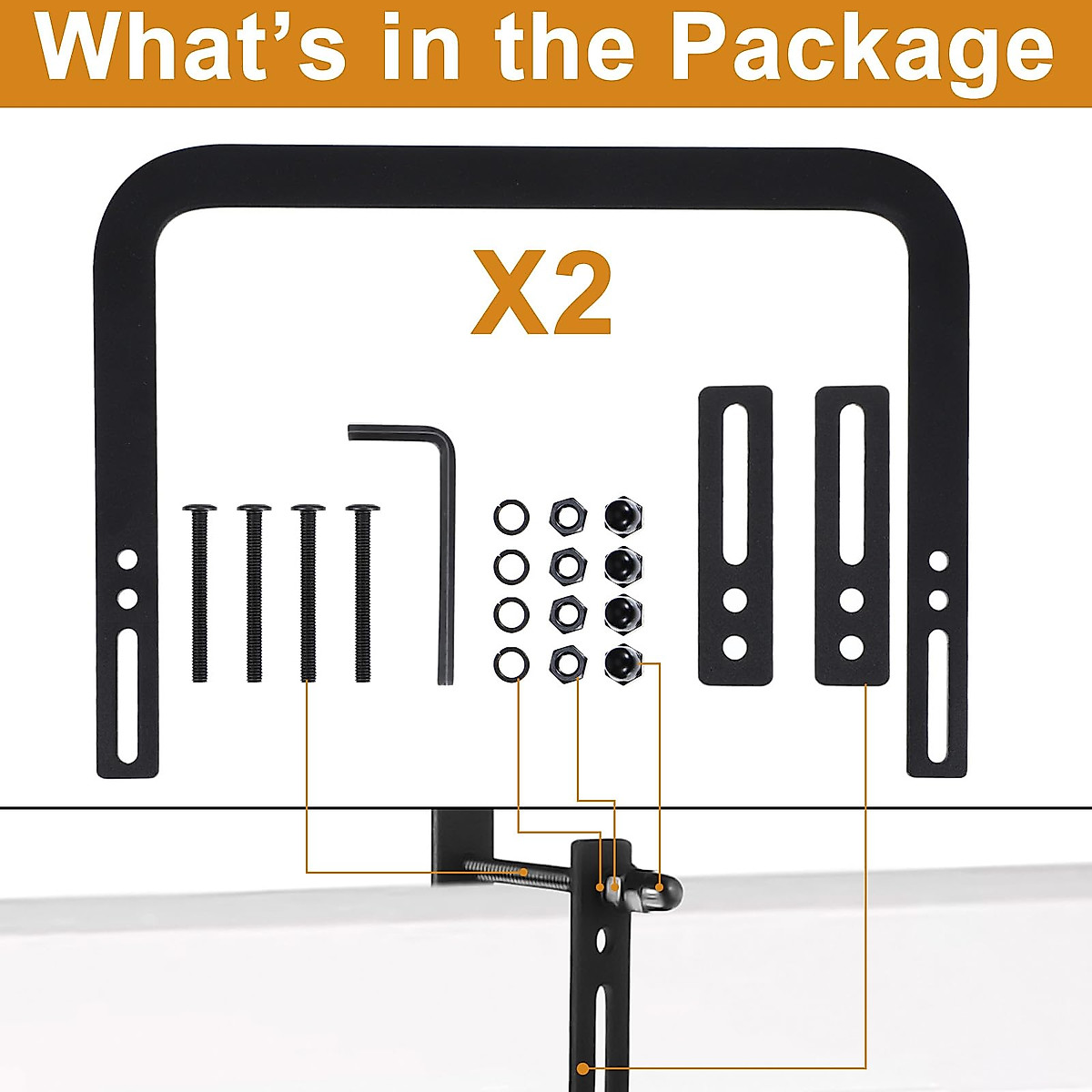 What's in the Package

X2