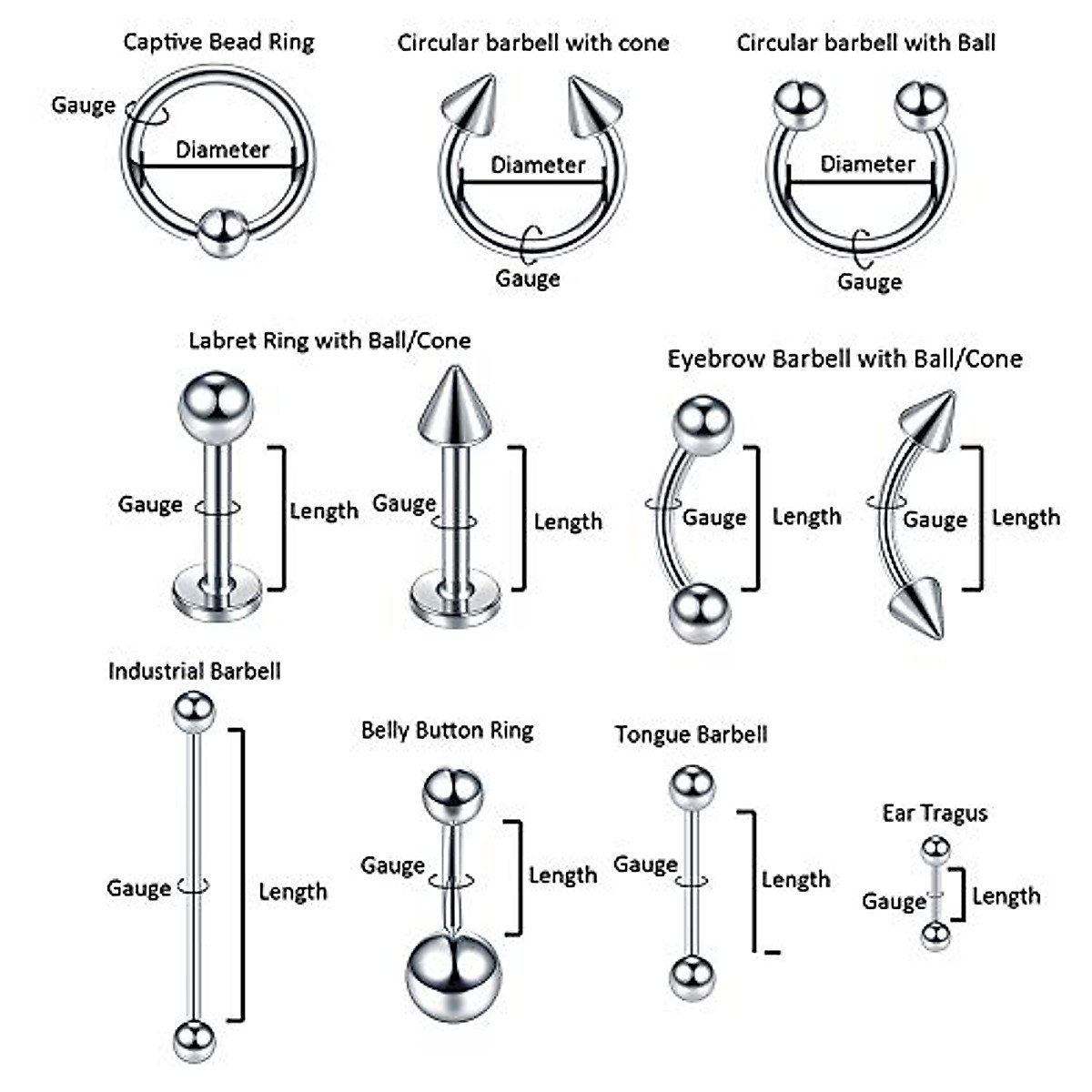 Captive Bead Ring
Gauge
Diameter

Circular barbell with cone
Diameter
Gauge

Circular barbell with Ball
Diameter
Gauge

Labret Ring with Ball/Cone
Gauge
Length
Gauge
Length

Eyebrow Barbell with Ball/Cone
Gauge
Length
Gauge
Length

Industrial Barbell
Gauge
Length

Belly Button Ring
Gauge
Length

Tongue Barbell
Gauge
Length

Ear Tragus
Gauge
Length