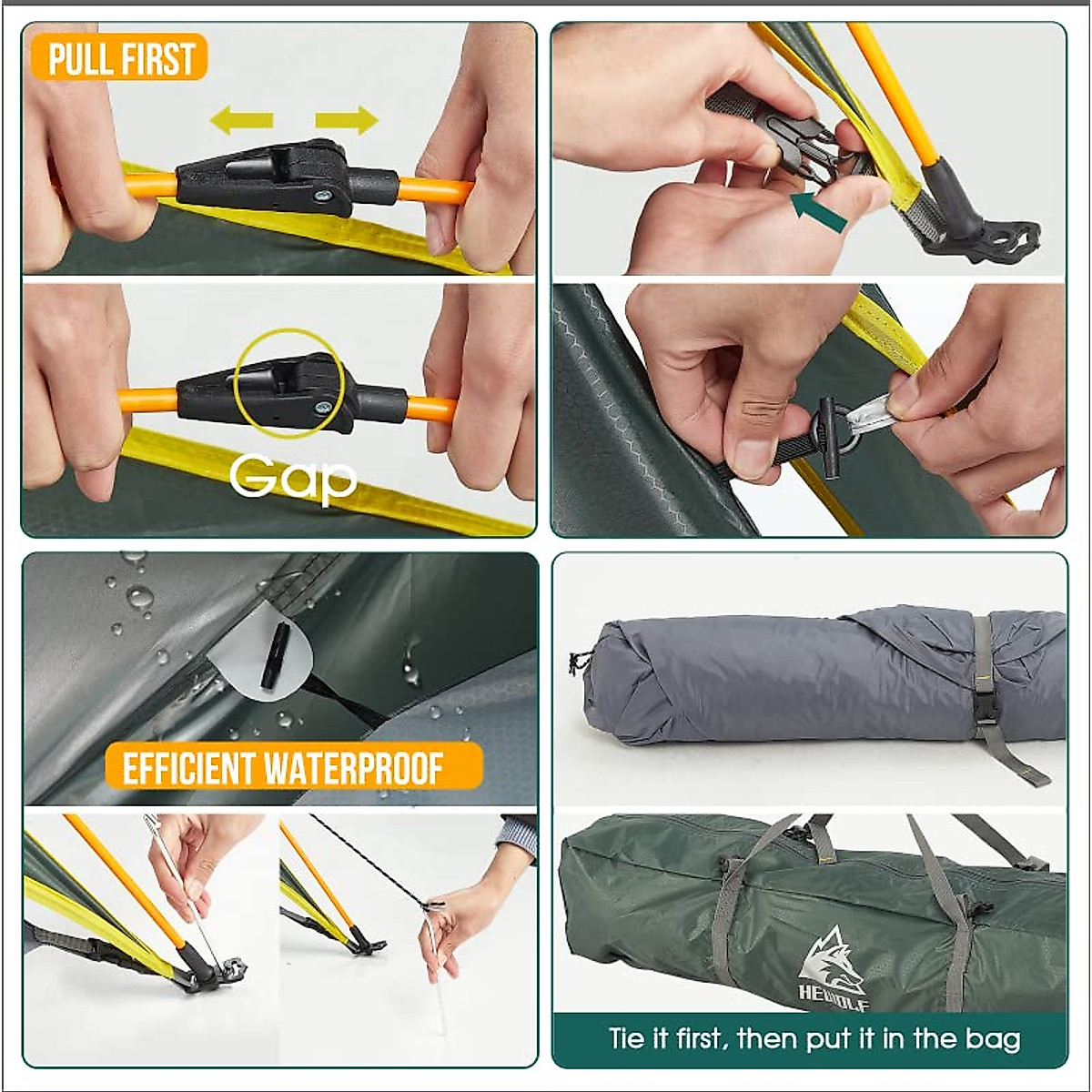 PULL FIRST

Gap

EFFICIENT WATERPROOF

HEWOLF

Tie it first, then put it in the bag