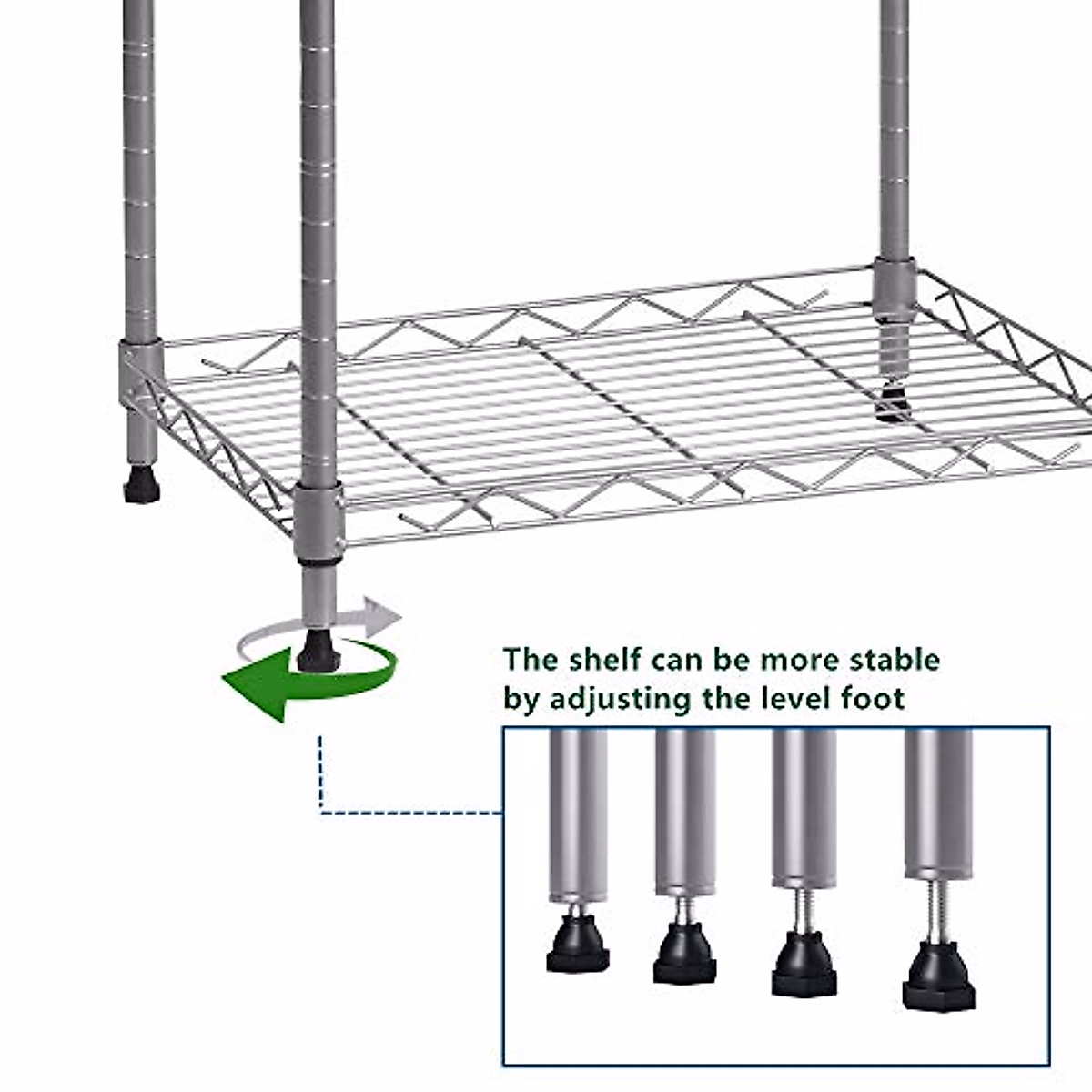 The shelf can be more stable by adjusting the level foot