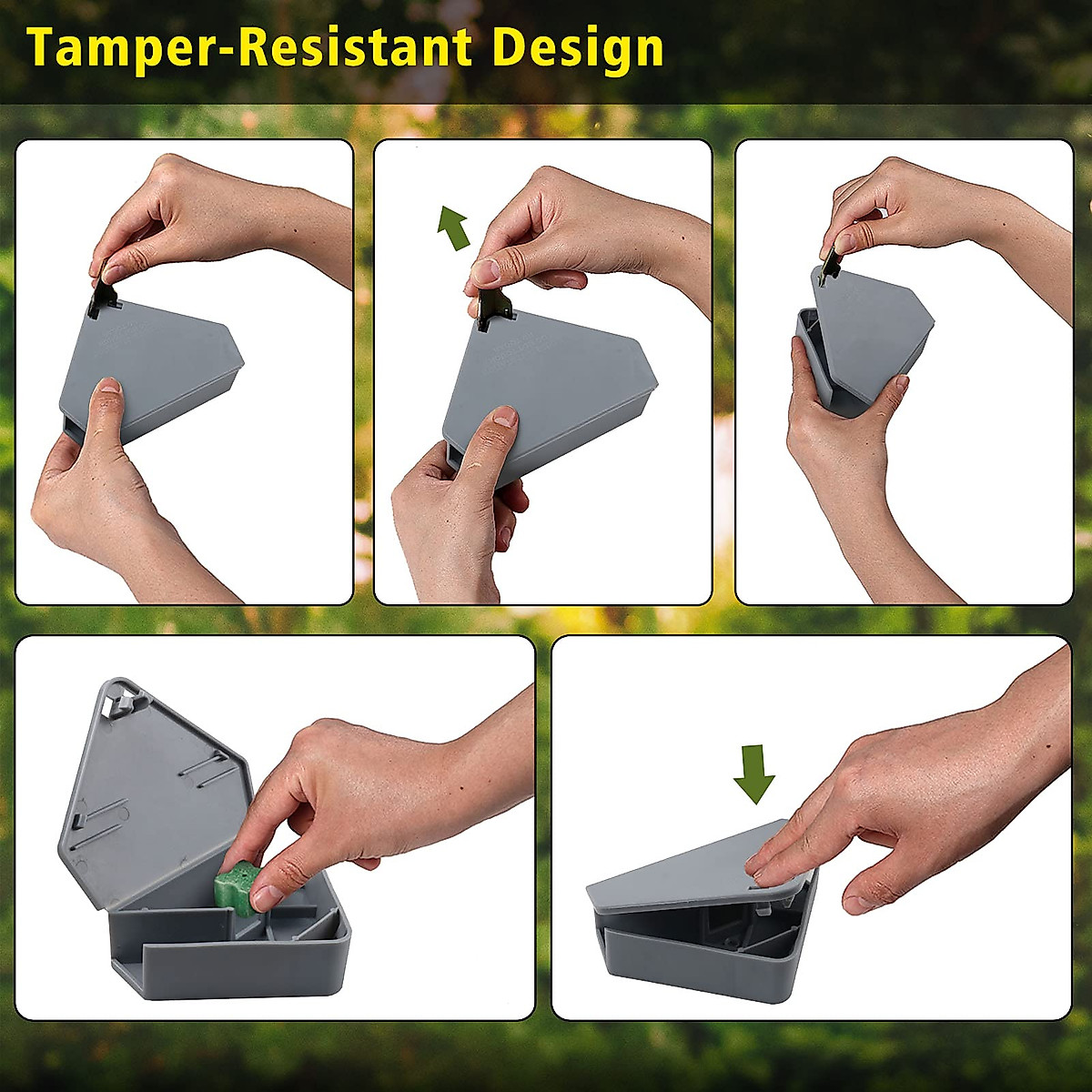 Tamper-Resistant Design