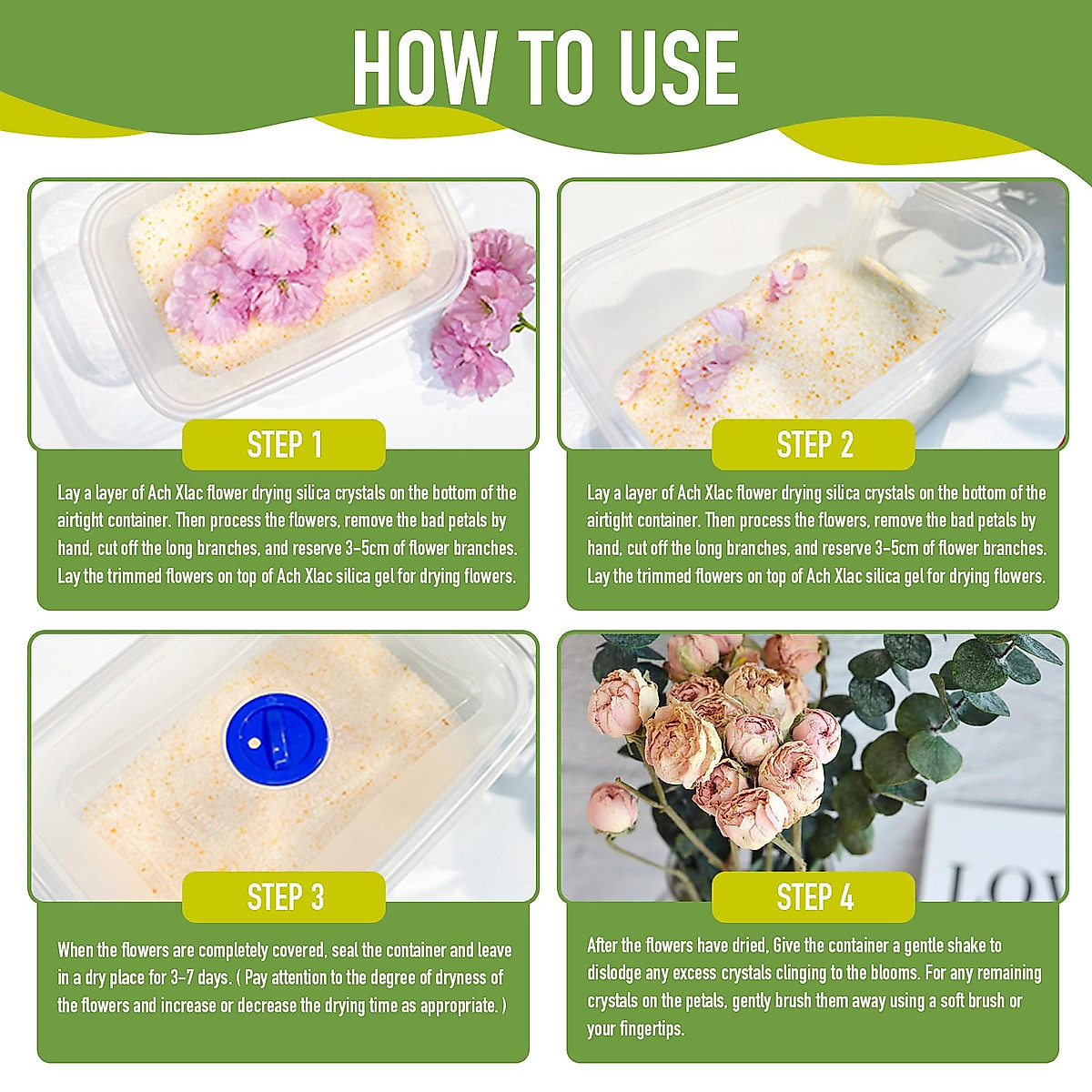 HOW TO USE

STEP 1

Lay a layer of Ach Xlac flower drying silica crystals on the bottom of the airtight container. Then process the flowers, remove the bad petals by hand, cut off the long branches, and reserve 3-5cm of flower branches. Lay the trimmed flowers on top of Ach Xlac silica gel for drying flowers.

STEP 2

Lay a layer of Ach Xlac flower drying silica crystals on the bottom of the airtight container. Then process the flowers, remove the bad petals by hand, cut off the long branches, and reserve 3-5cm of flower branches. Lay the trimmed flowers on top of Ach Xlac silica gel for drying flowers.

STEP 3

When the flowers are completely covered, seal the container and leave in a dry place for 3-7 days. ( Pay attention to the degree of dryness of the flowers and increase or decrease the drying time as appropriate. )

LOV

STEP 4

After the flowers have dried, Give the container a gentle shake to dislodge any excess crystals clinging to the blooms. For any remaining crystals on the petals, gently brush them away using a soft brush or your fingertips.