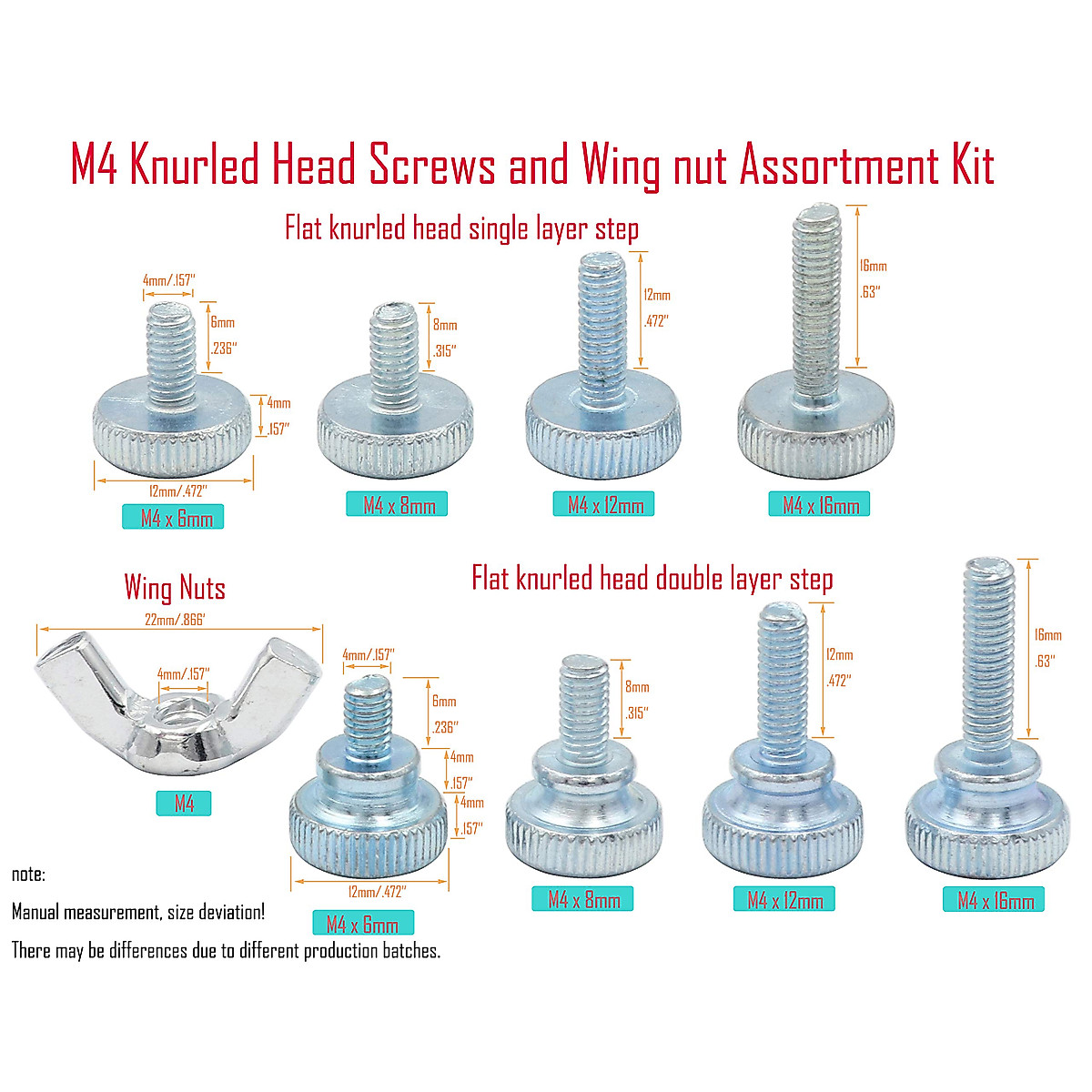 M4 Knurled Head Screws and Wing nut Assortment Kit

Flat knurled head single layer step

4mm/.157"
6mm
.236"
4mm
.157"
12mm/.472"
M4 x 6mm

8mm
.315"
M4 x 8mm

12mm
.472"
M4 x 12mm

16mm
.63"
M4 x 16mm

Wing Nuts

22mm/.866'
4mm/.157"
M4

Flat knurled head double layer step

4mm/.157"
6mm
.236"
4mm
.157"
4mm
.157"
12mm/.472"
M4 x 6mm

8mm
.315"
M4 x 8mm

12mm
.472"
M4 x 12mm

16mm
.63"
M4 x 16mm

note:
Manual measurement, size deviation!
There may be differences due to different production batches.