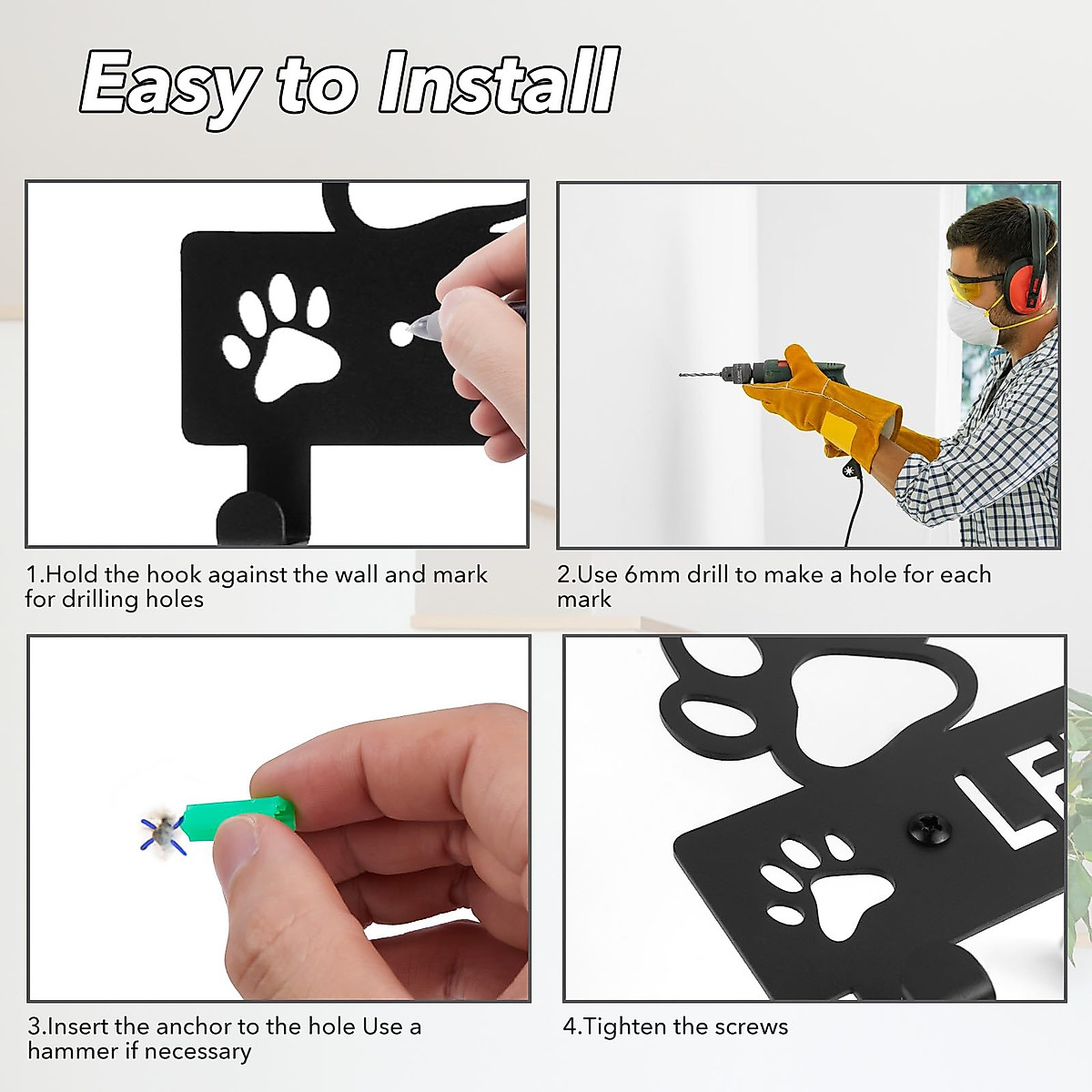 Easy to Install

1.Hold the hook against the wall and mark for drilling holes

2.Use 6mm drill to make a hole for each mark

3.Insert the anchor to the hole Use a hammer if necessary

LE

4.Tighten the screws