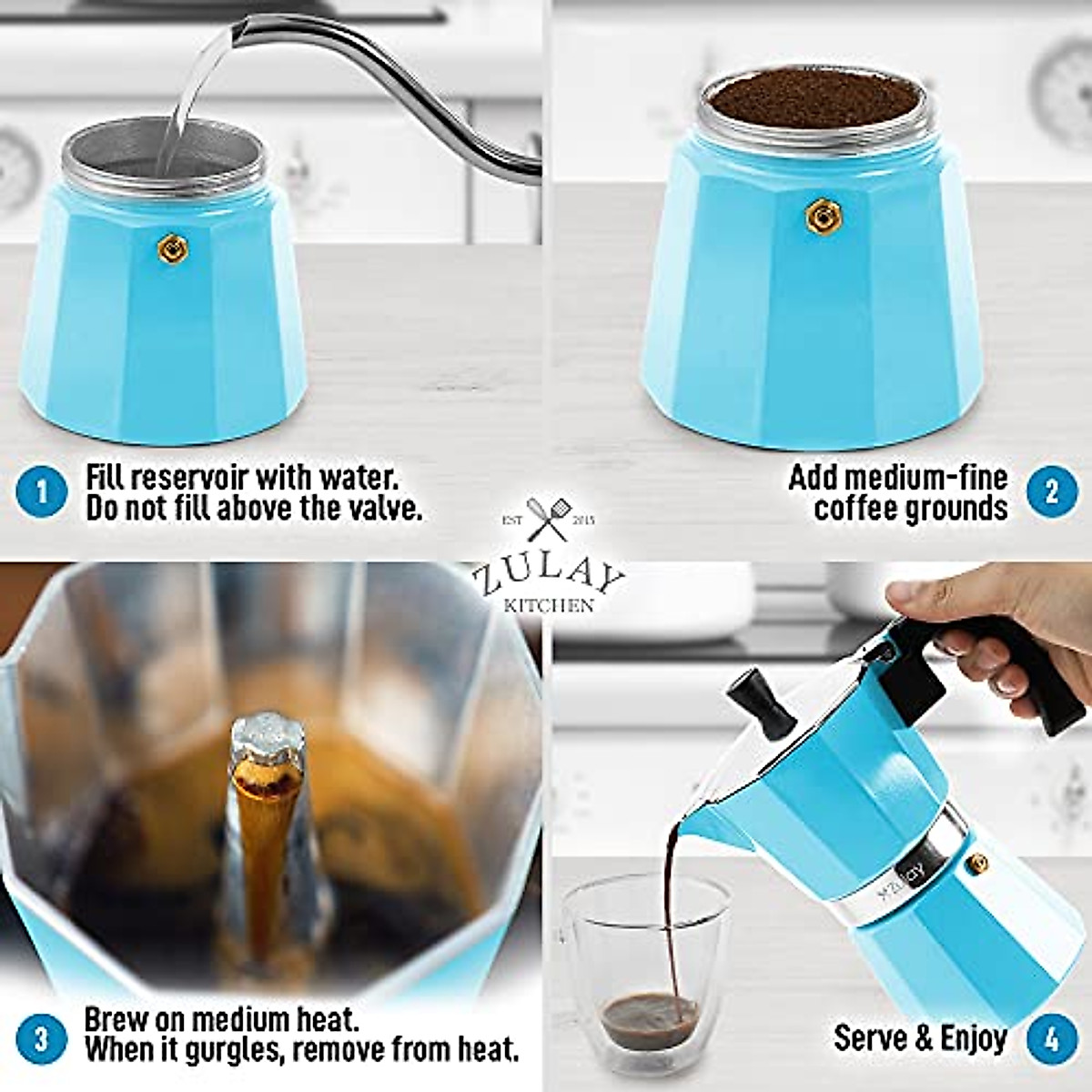 1 Fill reservoir with water. Do not fill above the valve.

Add medium-fine coffee grounds 2

EST 2015
ZULAY
KITCHEN

Zulay

3 Brew on medium heat. When it gurgles, remove from heat.

Serve & Enjoy 4